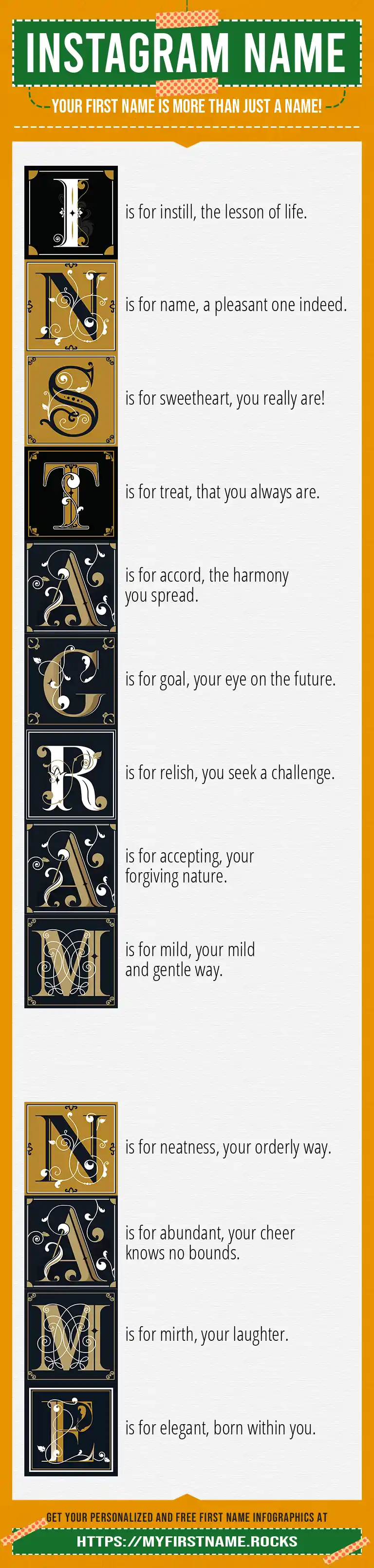 INSTAGRAM NAME

YOUR FIRST NAME IS MORE THAN JUST A NAME!

I is for instill, the lesson of life.

N is for name, a pleasant one indeed.

S is for sweetheart, you really are!

T is for treat, that you always are.

A is for accord, the harmony you spread.

G is for goal, your eye on the future.

R is for relish, you seek a challenge.

A is for accepting, your forgiving nature.

M is for mild, your mild and gentle way.

N is for neatness, your orderly way.

A is for abundant, your cheer knows no bounds.

M is for mirth, your laughter.

E is for elegant, born within you.

GET YOUR PERSONALIZED AND FREE FIRST NAME INFOGRAPHICS AT

HTTPS://MYFIRSTNAME.ROCKS