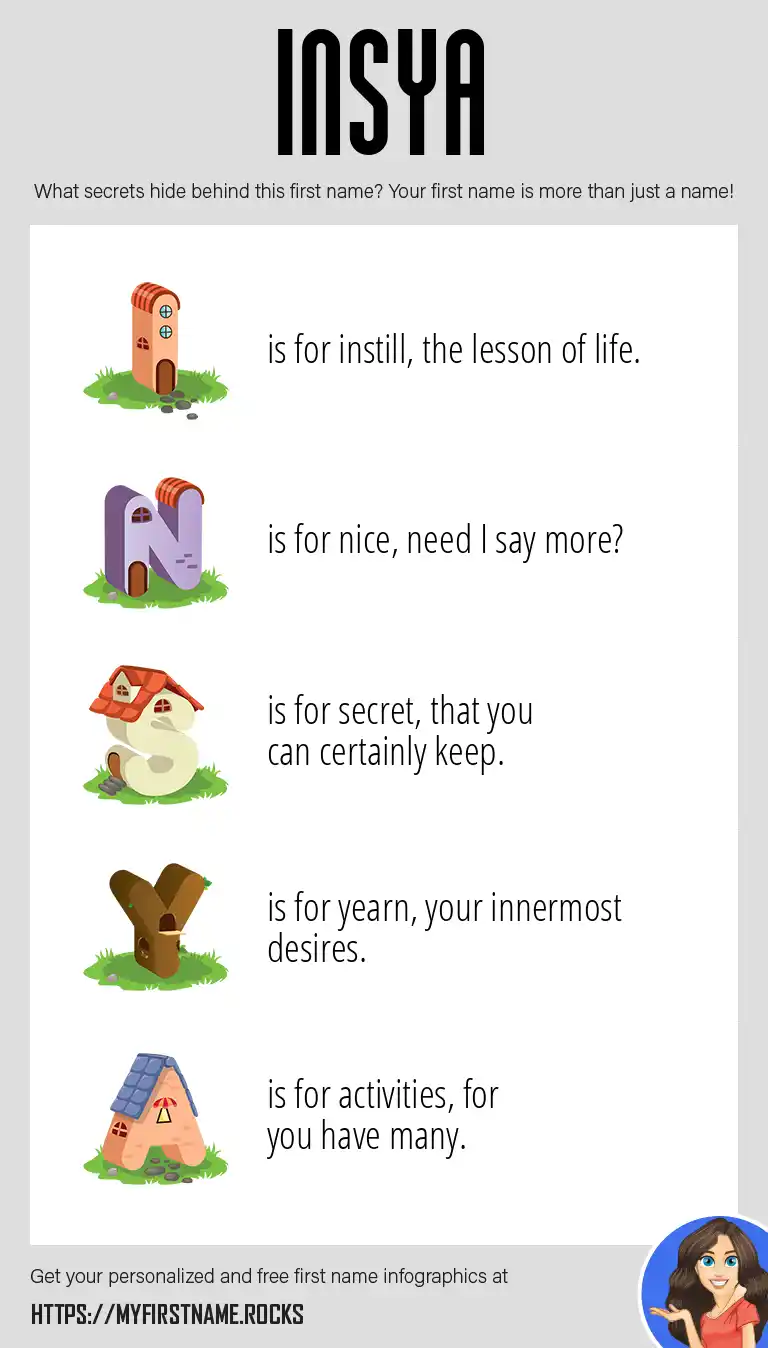 INSYA

What secrets hide behind this first name? Your first name is more than just a name!

I is for instill, the lesson of life.

N is for nice, need I say more?

S is for secret, that you can certainly keep.

Y is for yearn, your innermost desires.

A is for activities, for you have many.

Get your personalized and free first name infographics at

HTTPS://MYFIRSTNAME.ROCKS