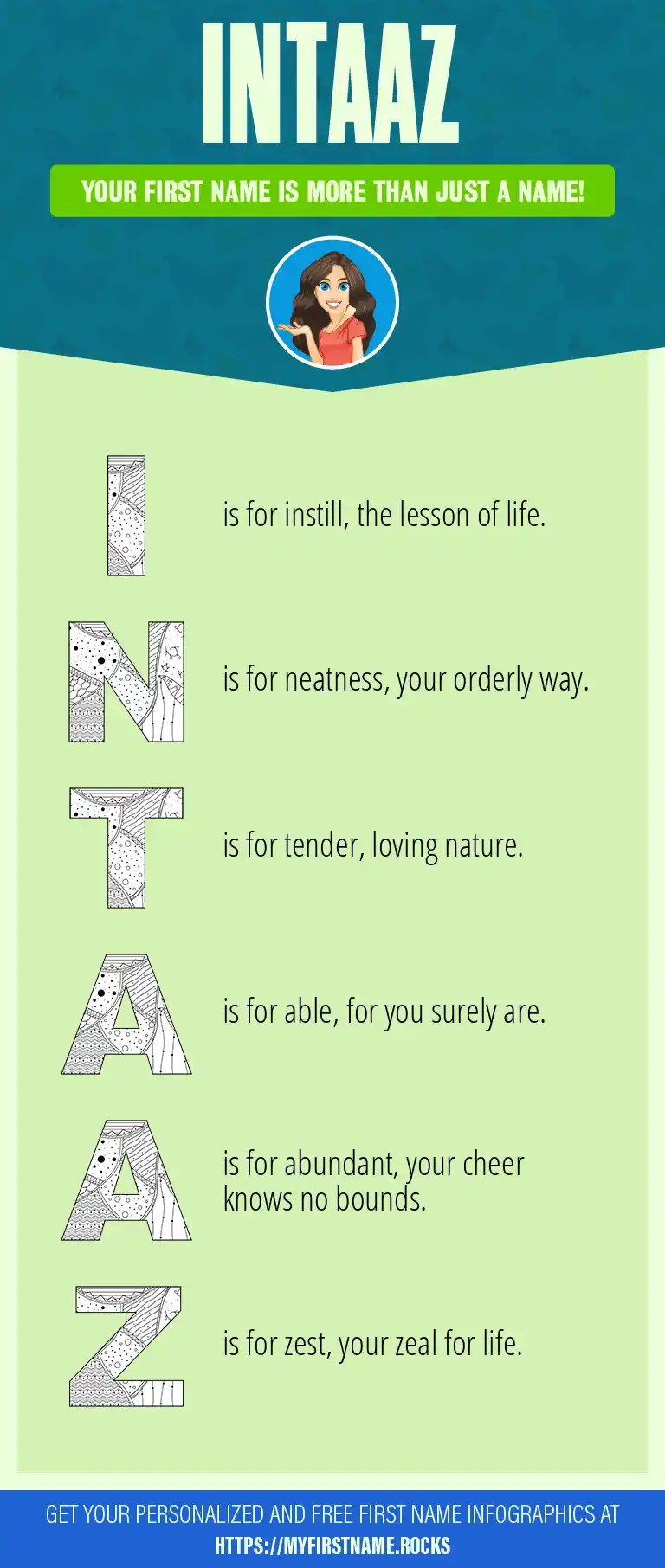 INTAAZ

YOUR FIRST NAME IS MORE THAN JUST A NAME!

I is for instill, the lesson of life.

N is for neatness, your orderly way.

T is for tender, loving nature.

A is for able, for you surely are.

A is for abundant, your cheer knows no bounds.

Z is for zest, your zeal for life.

GET YOUR PERSONALIZED AND FREE FIRST NAME INFOGRAPHICS AT HTTPS://MYFIRSTNAME.ROCKS