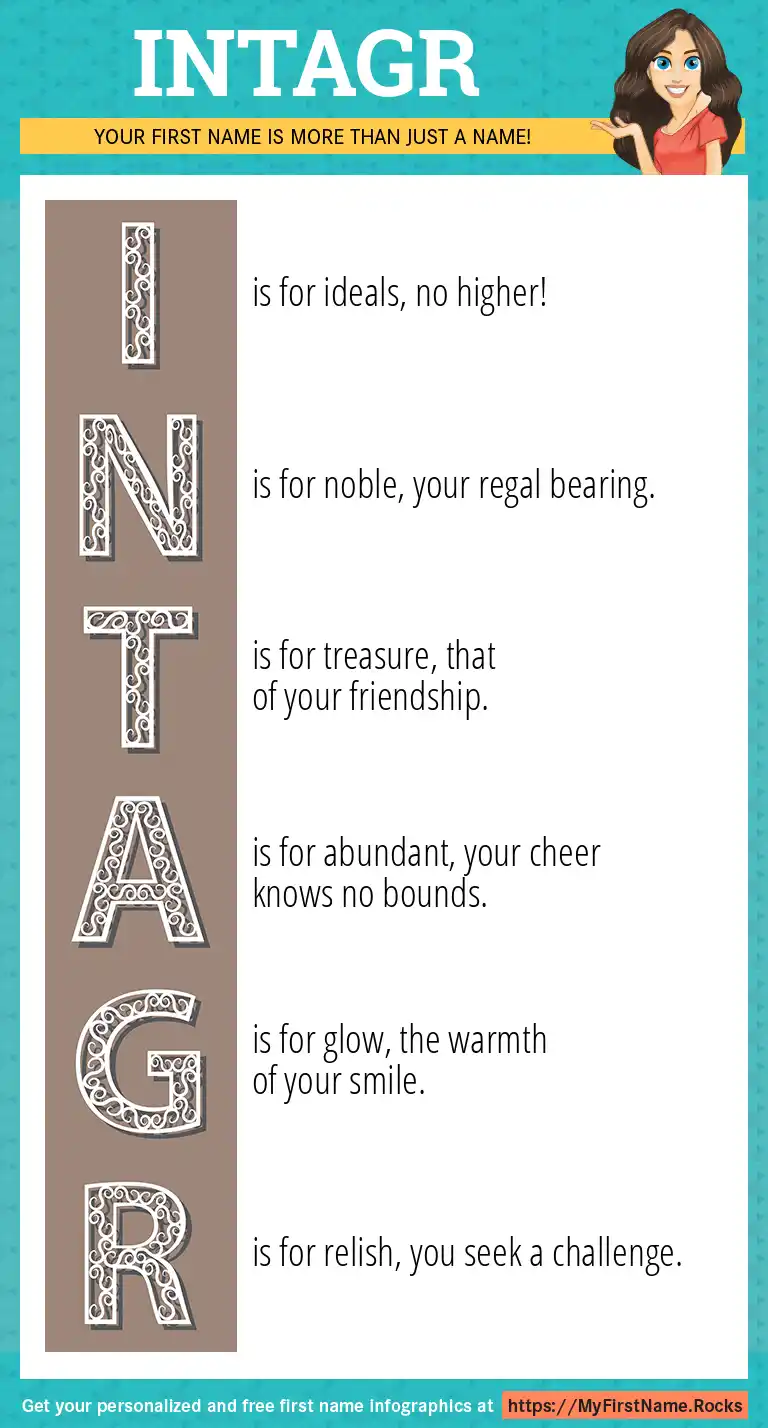 INTAGR

YOUR FIRST NAME IS MORE THAN JUST A NAME!

I is for ideals, no higher!

N is for noble, your regal bearing.

T is for treasure, that of your friendship.

A is for abundant, your cheer knows no bounds.

G is for glow, the warmth of your smile.

R is for relish, you seek a challenge.

Get your personalized and free first name infographics at https://MyFirstName.Rocks