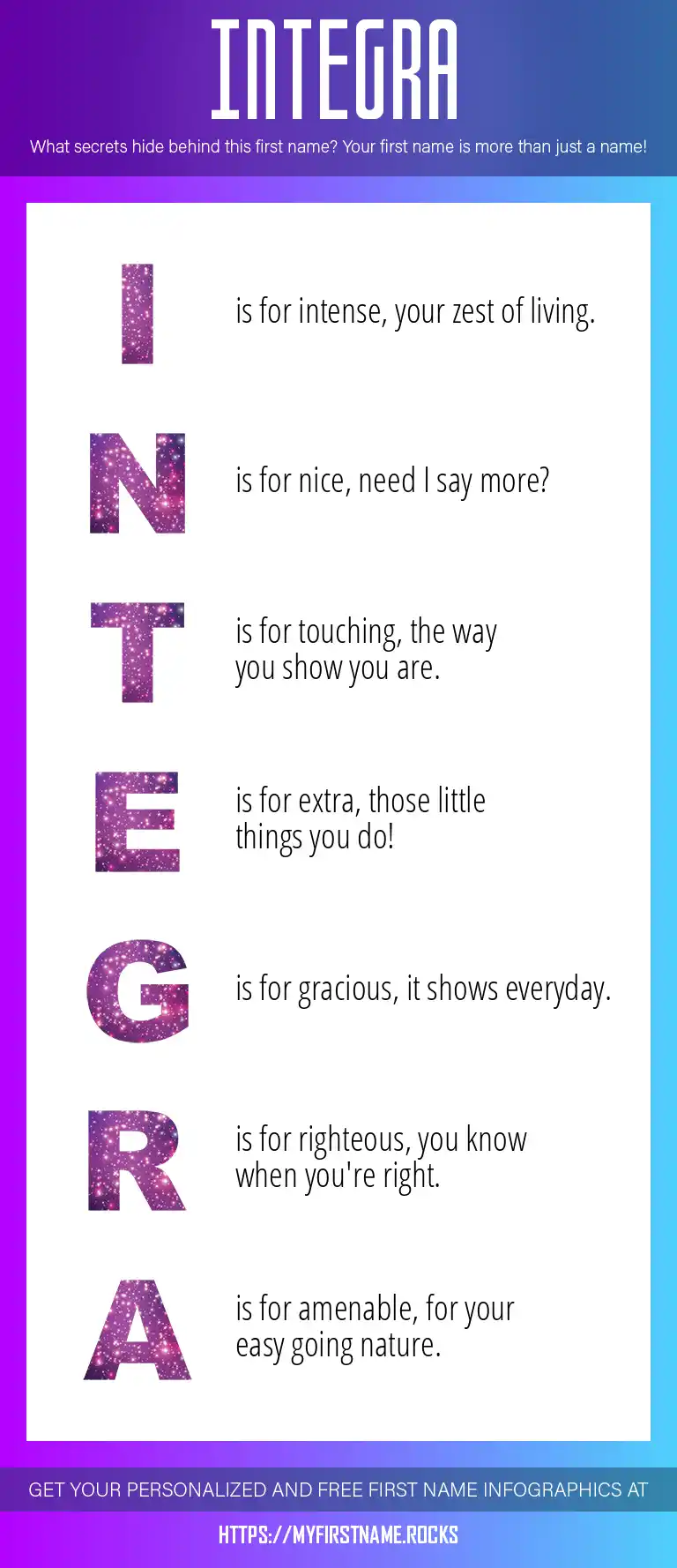 INTEGRA

What secrets hide behind this first name? Your first name is more than just a name!

I is for intense, your zest of living.

N is for nice, need I say more?

T is for touching, the way you show you are.

E is for extra, those little things you do!

G is for gracious, it shows everyday.

R is for righteous, you know when you're right.

A is for amenable, for your easy going nature.

GET YOUR PERSONALIZED AND FREE FIRST NAME INFOGRAPHICS AT

HTTPS://MYFIRSTNAME.ROCKS