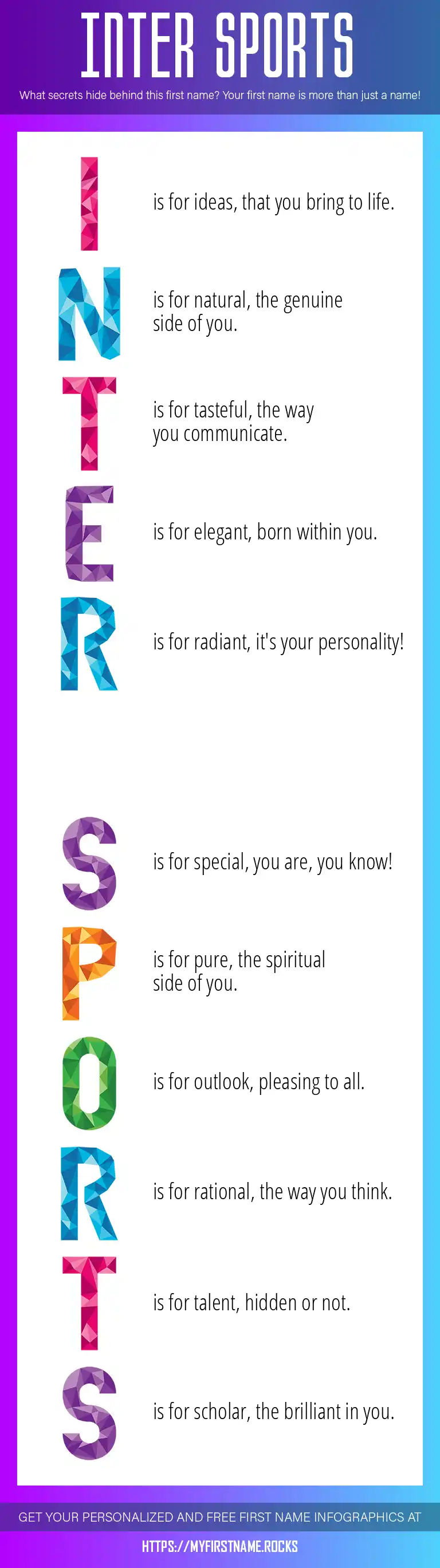 INTER SPORTS

What secrets hide behind this first name? Your first name is more than just a name!

I is for ideas, that you bring to life.

N is for natural, the genuine side of you.

T is for tasteful, the way you communicate.

E is for elegant, born within you.

R is for radiant, it's your personality!

S is for special, you are, you know!

P is for pure, the spiritual side of you.

O is for outlook, pleasing to all.

R is for rational, the way you think.

T is for talent, hidden or not.

S is for scholar, the brilliant in you.

GET YOUR PERSONALIZED AND FREE FIRST NAME INFOGRAPHICS AT

HTTPS://MYFIRSTNAME.ROCKS