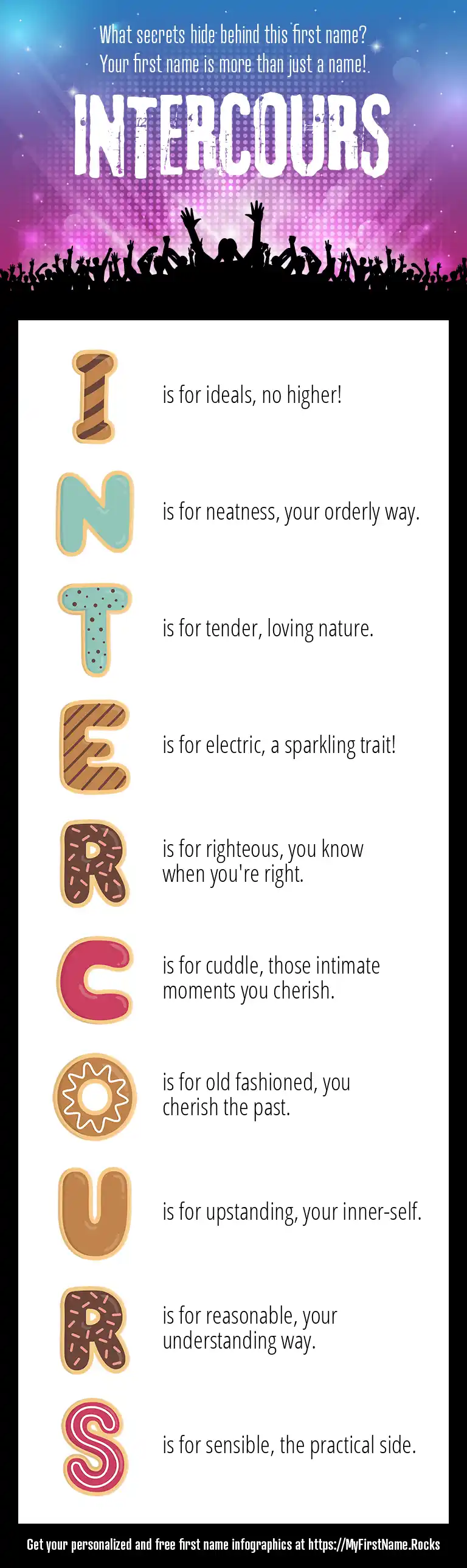 What secrets hide behind this first name?
Your first name is more than just a name!

INTERCOURS

I is for ideals, no higher!

N is for neatness, your orderly way.

T is for tender, loving nature.

E is for electric, a sparkling trait!

R is for righteous, you know when you're right.

C is for cuddle, those intimate moments you cherish.

O is for old fashioned, you cherish the past.

U is for upstanding, your inner-self.

R is for reasonable, your understanding way.

S is for sensible, the practical side.

Get your personalized and free first name infographics at https://MyFirstName.Rocks