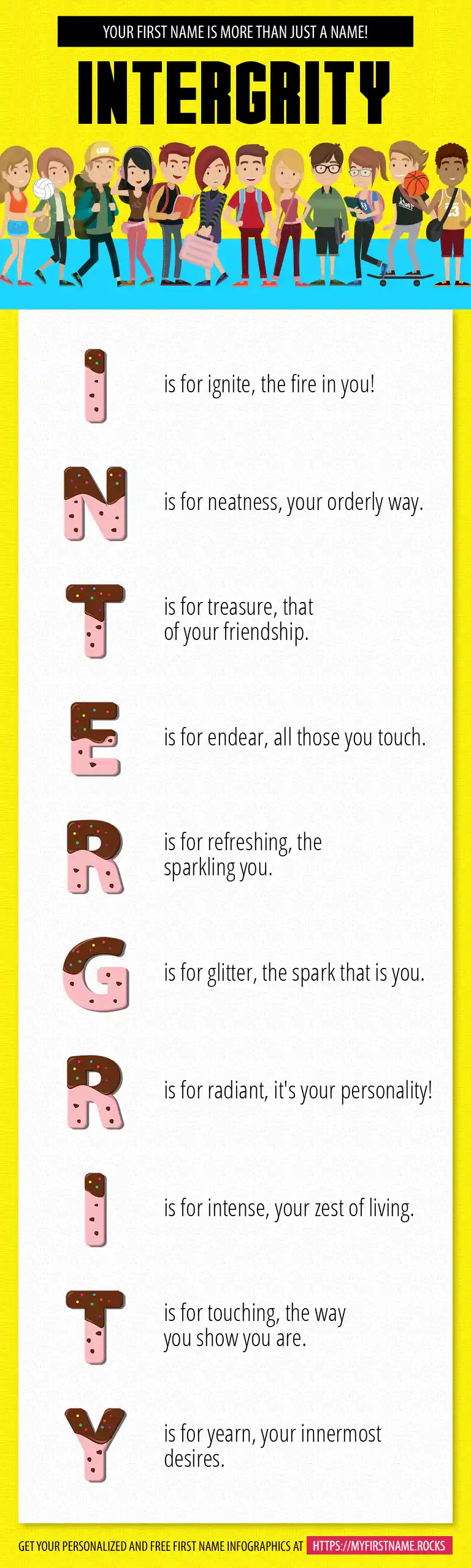 YOUR FIRST NAME IS MORE THAN JUST A NAME!

INTERGRITY

I is for ignite, the fire in you!

N is for neatness, your orderly way.

T is for treasure, that of your friendship.

E is for endear, all those you touch.

R is for refreshing, the sparkling you.

G is for glitter, the spark that is you.

R is for radiant, it's your personality!

I is for intense, your zest of living.

T is for touching, the way you show you are.

Y is for yearn, your innermost desires.

GET YOUR PERSONALIZED AND FREE FIRST NAME INFOGRAPHICS AT HTTPS://MYFIRSTNAME.ROCKS