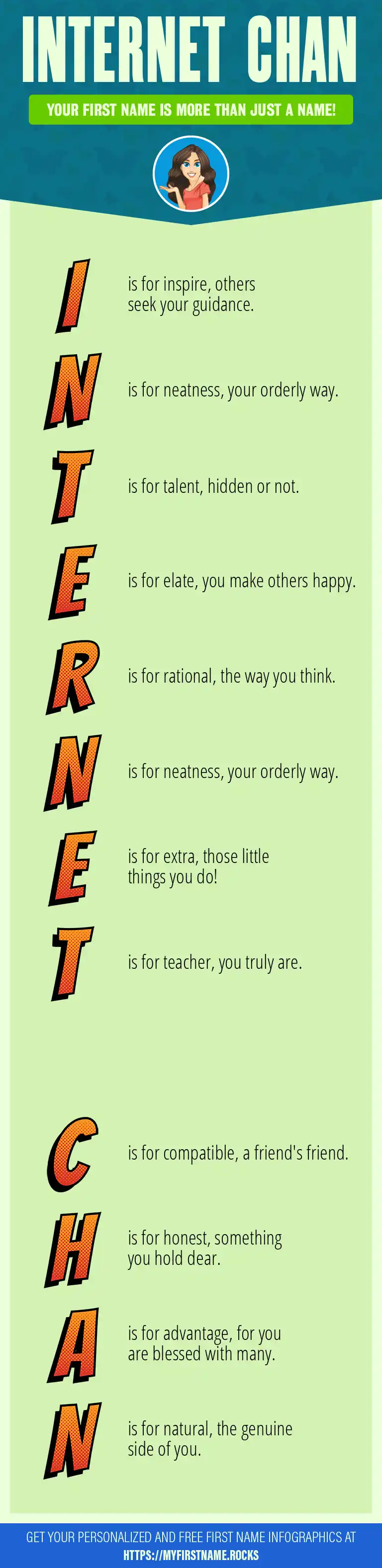 INTERNET CHAN

YOUR FIRST NAME IS MORE THAN JUST A NAME!

I is for inspire, others seek your guidance.

N is for neatness, your orderly way.

T is for talent, hidden or not.

E is for elate, you make others happy.

R is for rational, the way you think.

N is for neatness, your orderly way.

E is for extra, those little things you do!

T is for teacher, you truly are.

C is for compatible, a friend's friend.

H is for honest, something you hold dear.

A is for advantage, for you are blessed with many.

N is for natural, the genuine side of you.

GET YOUR PERSONALIZED AND FREE FIRST NAME INFOGRAPHICS AT HTTPS://MYFIRSTNAME.ROCKS