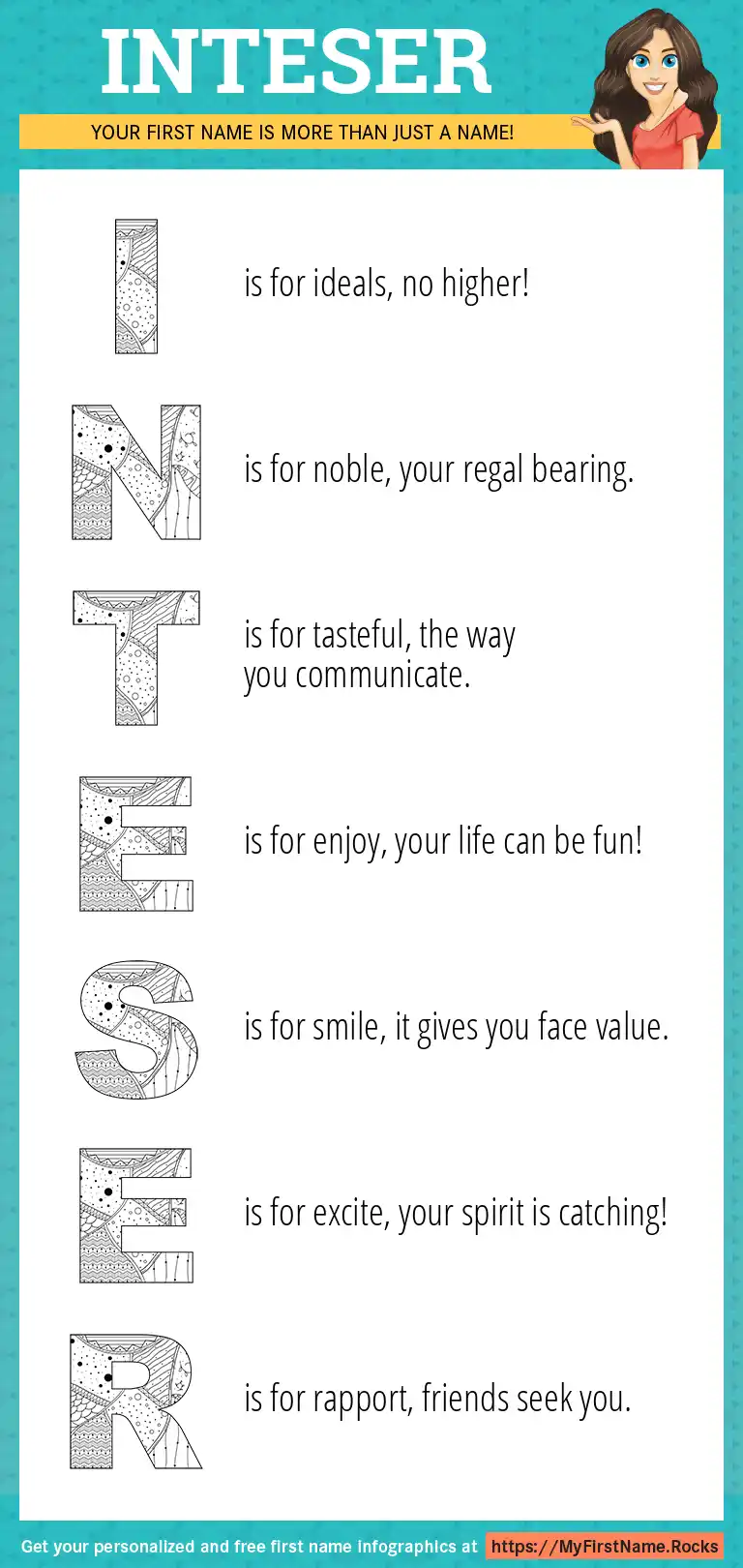 INTESER

YOUR FIRST NAME IS MORE THAN JUST A NAME!

I is for ideals, no higher!

N is for noble, your regal bearing.

T is for tasteful, the way you communicate.

E is for enjoy, your life can be fun!

S is for smile, it gives you face value.

E is for excite, your spirit is catching!

R is for rapport, friends seek you.

Get your personalized and free first name infographics at https://MyFirstName.Rocks