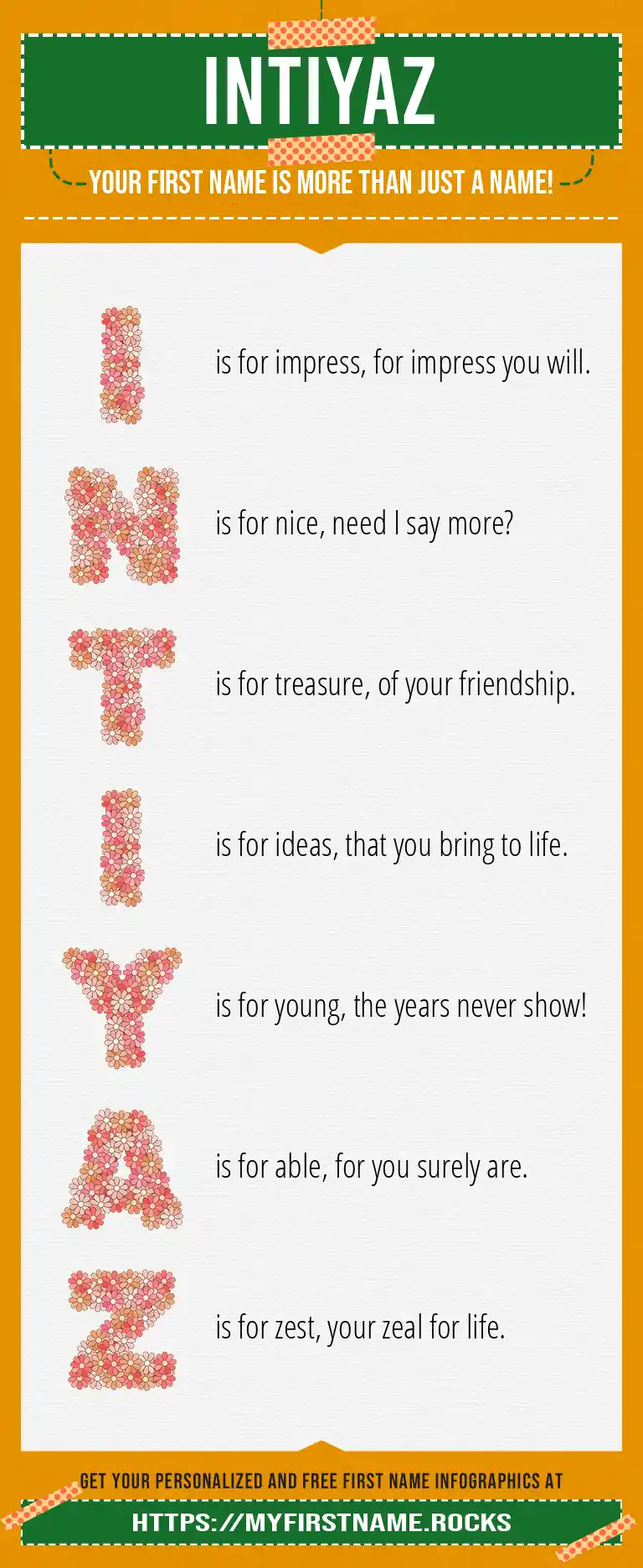 INTIYAZ

YOUR FIRST NAME IS MORE THAN JUST A NAME!

I is for impress, for impress you will.

N is for nice, need I say more?

T is for treasure, of your friendship.

I is for ideas, that you bring to life.

Y is for young, the years never show!

A is for able, for you surely are.

Z is for zest, your zeal for life.

GET YOUR PERSONALIZED AND FREE FIRST NAME INFOGRAPHICS AT

HTTPS://MYFIRSTNAME.ROCKS