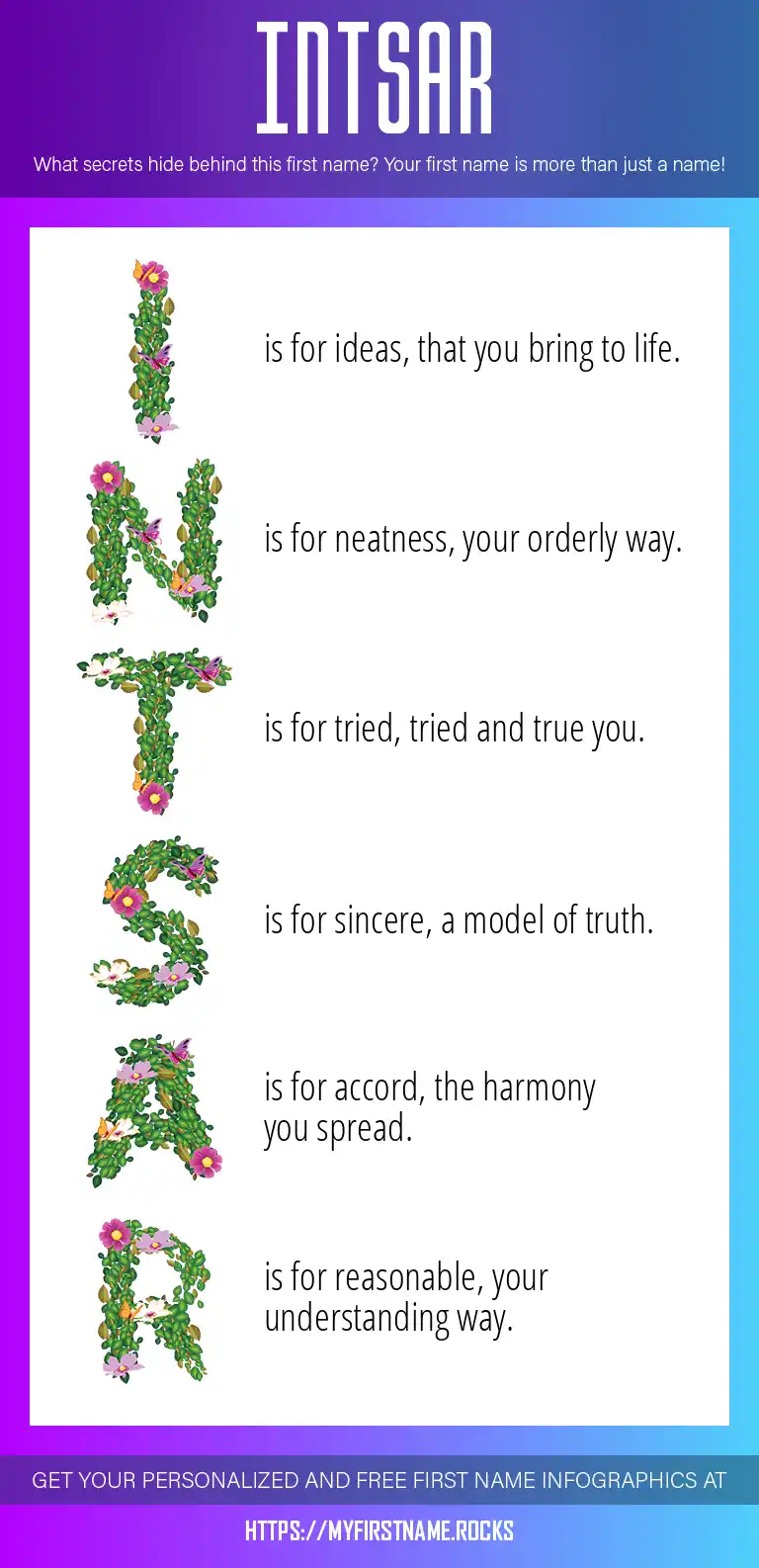 INTSAR

What secrets hide behind this first name? Your first name is more than just a name!

I is for ideas, that you bring to life.

N is for neatness, your orderly way.

T is for tried, tried and true you.

S is for sincere, a model of truth.

A is for accord, the harmony you spread.

R is for reasonable, your understanding way.

GET YOUR PERSONALIZED AND FREE FIRST NAME INFOGRAPHICS AT

HTTPS://MYFIRSTNAME.ROCKS