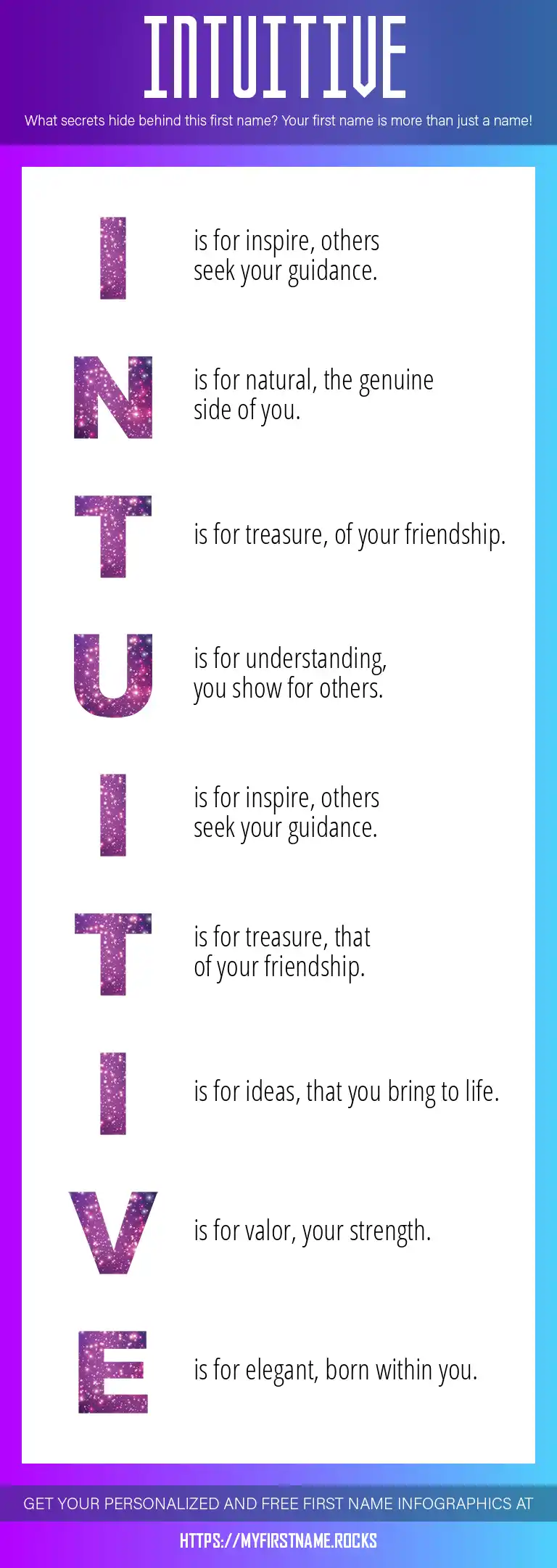 INTUITIVE

What secrets hide behind this first name? Your first name is more than just a name!

I is for inspire, others seek your guidance.

N is for natural, the genuine side of you.

T is for treasure, of your friendship.

U is for understanding, you show for others.

I is for inspire, others seek your guidance.

T is for treasure, that of your friendship.

I is for ideas, that you bring to life.

V is for valor, your strength.

E is for elegant, born within you.

GET YOUR PERSONALIZED AND FREE FIRST NAME INFOGRAPHICS AT

HTTPS://MYFIRSTNAME.ROCKS