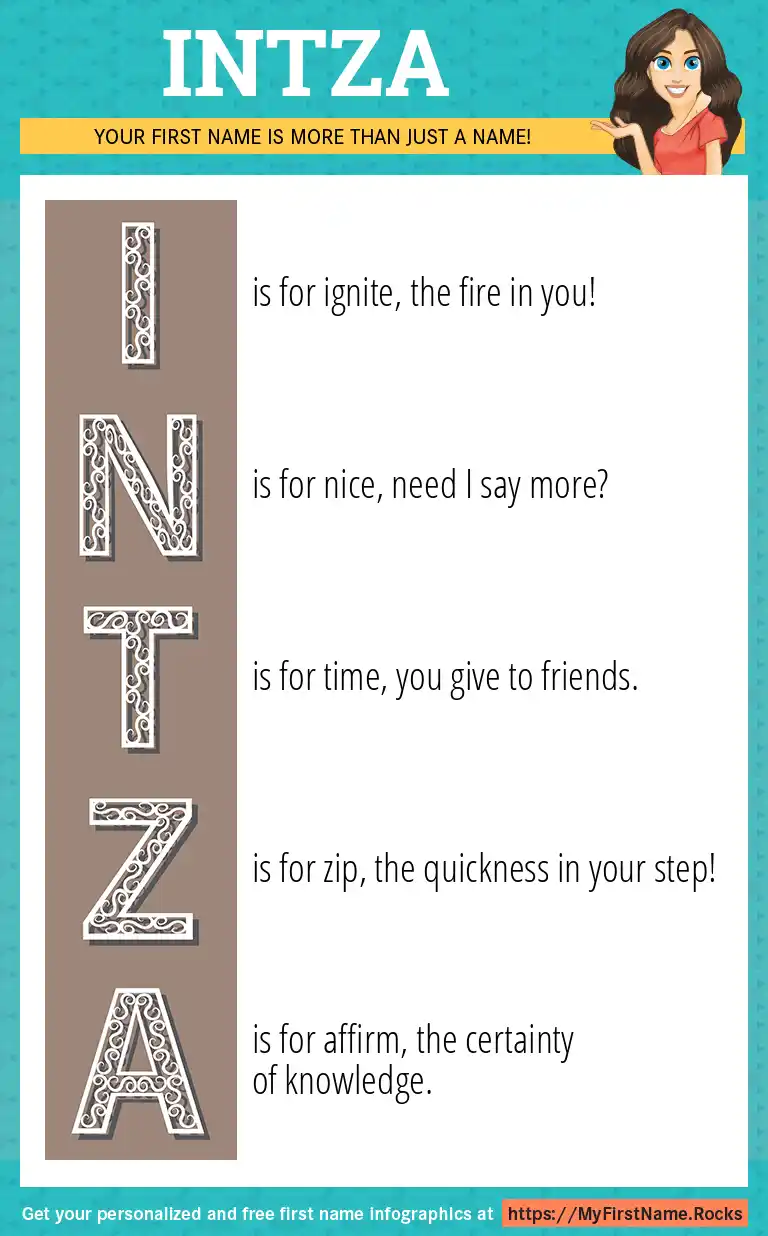 INTZA

YOUR FIRST NAME IS MORE THAN JUST A NAME!

I is for ignite, the fire in you!

N is for nice, need I say more?

T is for time, you give to friends.

Z is for zip, the quickness in your step!

A is for affirm, the certainty of knowledge.

Get your personalized and free first name infographics at https://MyFirstName.Rocks