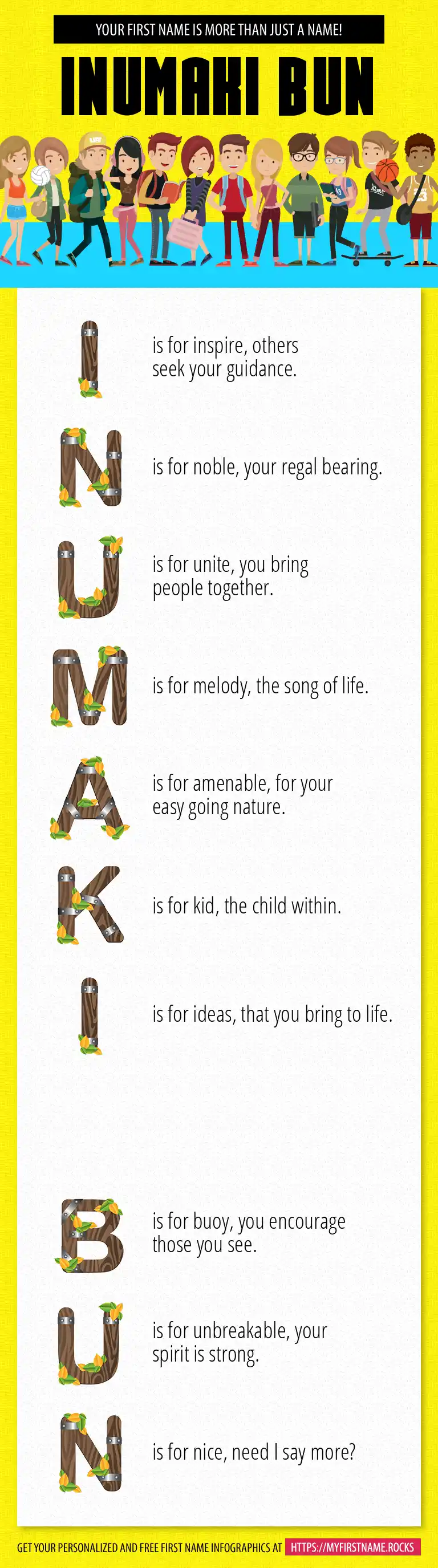 YOUR FIRST NAME IS MORE THAN JUST A NAME!

INUMAKI BUN

I is for inspire, others seek your guidance.

N is for noble, your regal bearing.

U is for unite, you bring people together.

M is for melody, the song of life.

A is for amenable, for your easy going nature.

K is for kid, the child within.

I is for ideas, that you bring to life.

B is for buoy, you encourage those you see.

U is for unbreakable, your spirit is strong.

N is for nice, need I say more?

GET YOUR PERSONALIZED AND FREE FIRST NAME INFOGRAPHICS AT HTTPS://MYFIRSTNAME.ROCKS