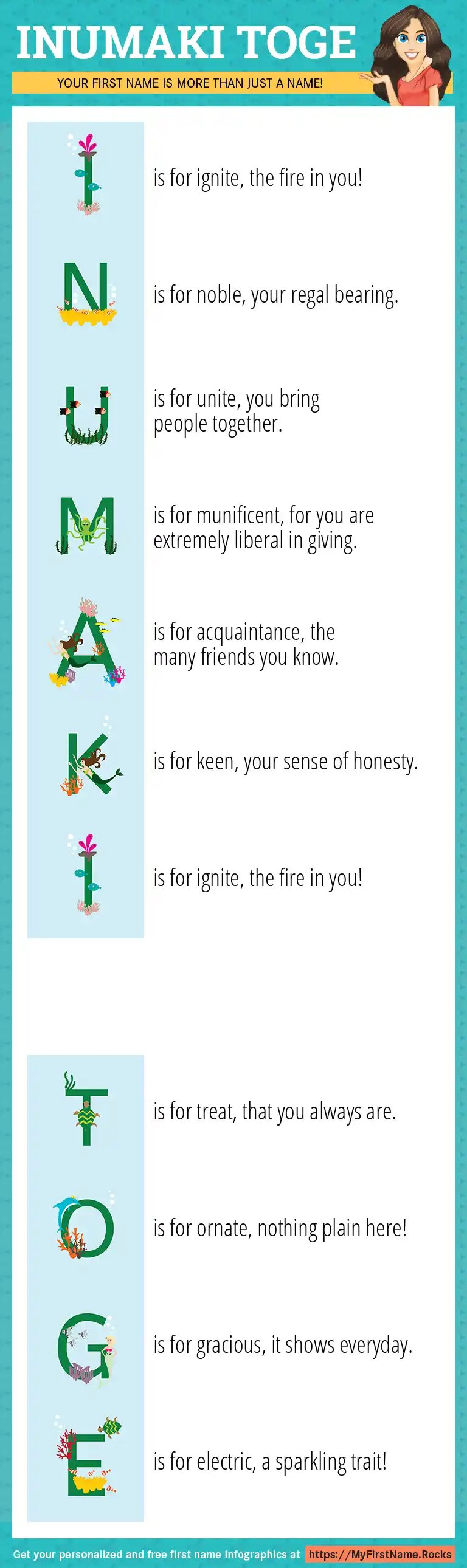 INUMAKI TOGE

YOUR FIRST NAME IS MORE THAN JUST A NAME!

I is for ignite, the fire in you!

N is for noble, your regal bearing.

U is for unite, you bring people together.

M is for munificent, for you are extremely liberal in giving.

A is for acquaintance, the many friends you know.

K is for keen, your sense of honesty.

I is for ignite, the fire in you!

T is for treat, that you always are.

O is for ornate, nothing plain here!

G is for gracious, it shows everyday.

E is for electric, a sparkling trait!

Get your personalized and free first name infographics at https://MyFirstName.Rocks