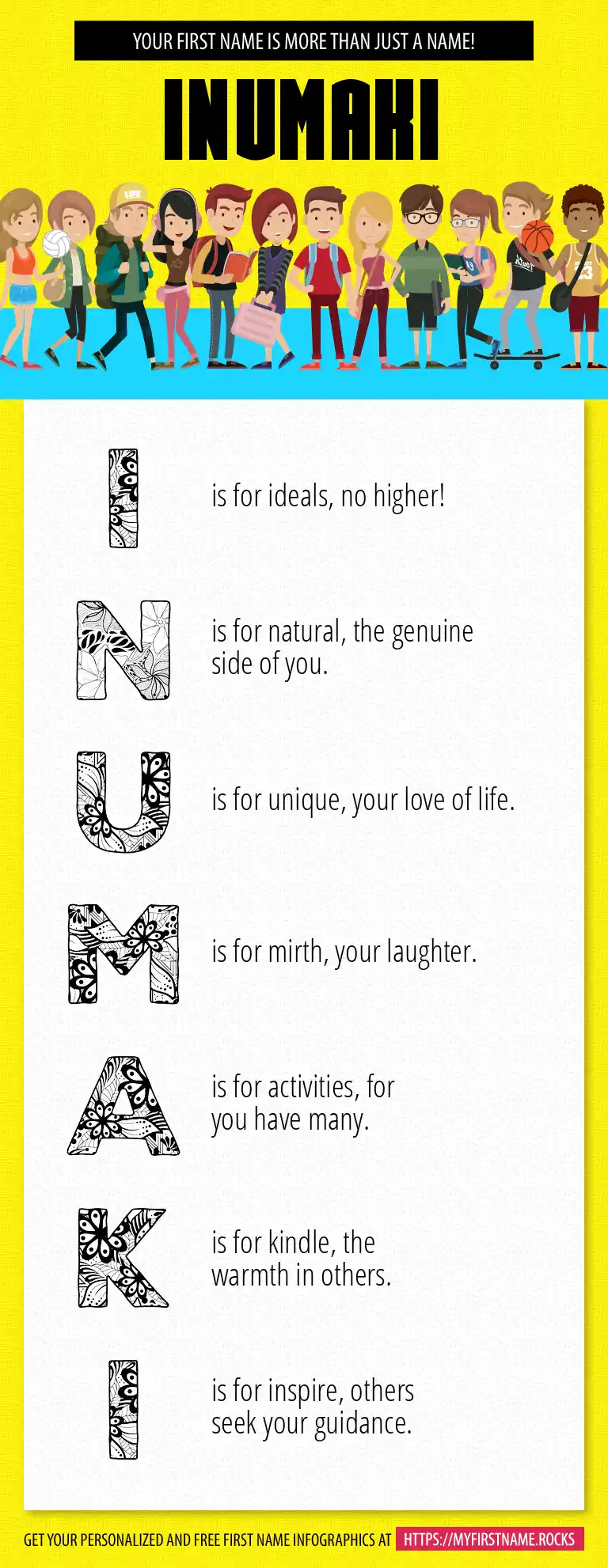 YOUR FIRST NAME IS MORE THAN JUST A NAME!

INUMAKI

I is for ideals, no higher!

N is for natural, the genuine side of you.

U is for unique, your love of life.

M is for mirth, your laughter.

A is for activities, for you have many.

K is for kindle, the warmth in others.

I is for inspire, others seek your guidance.

GET YOUR PERSONALIZED AND FREE FIRST NAME INFOGRAPHICS AT HTTPS://MYFIRSTNAME.ROCKS