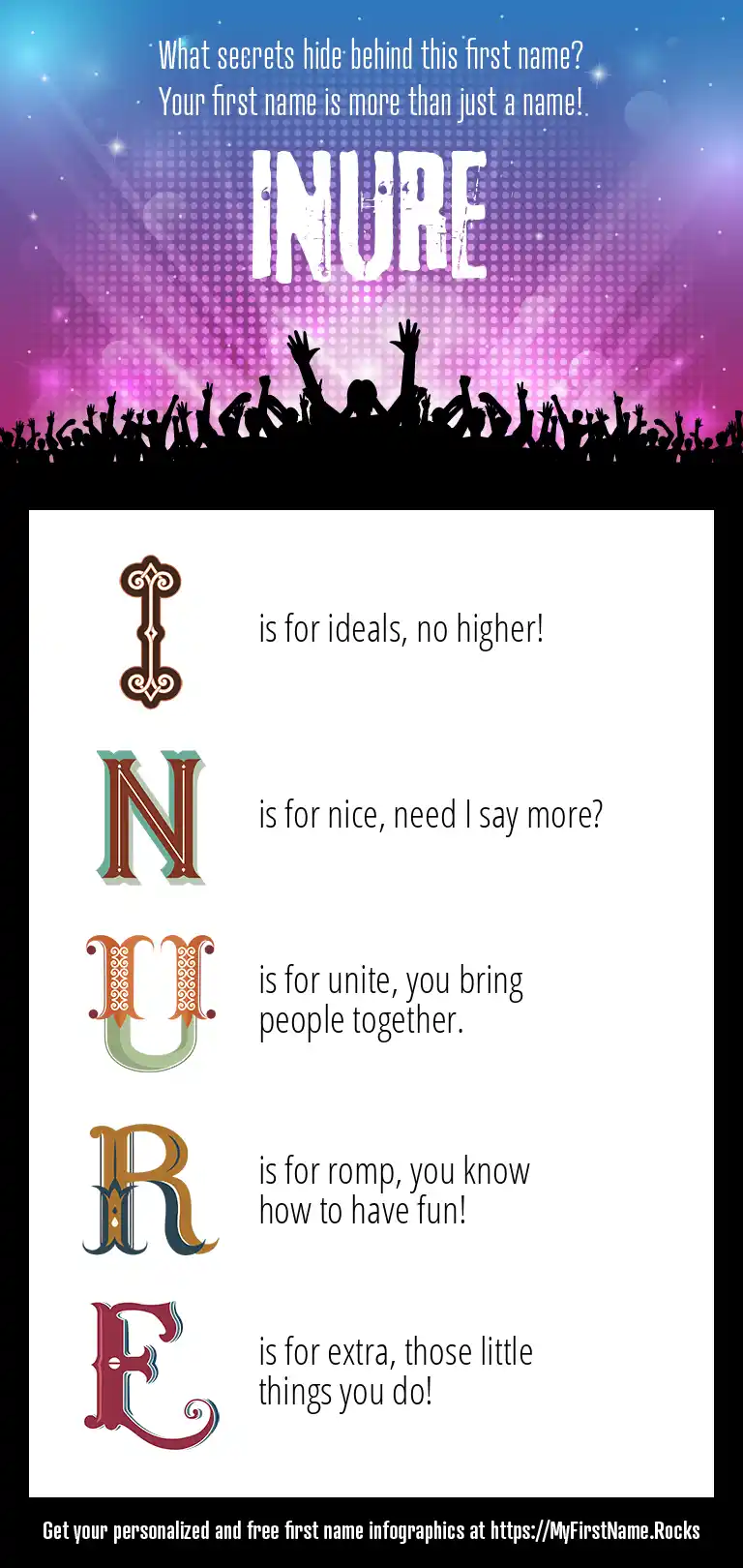 What secrets hide behind this first name?
Your first name is more than just a name!

INURE

I

is for ideals, no higher!

N

is for nice, need I say more?

U

is for unite, you bring people together.

R

is for romp, you know how to have fun!

E

is for extra, those little things you do!

Get your personalized and free first name infographics at https://MyFirstName.Rocks