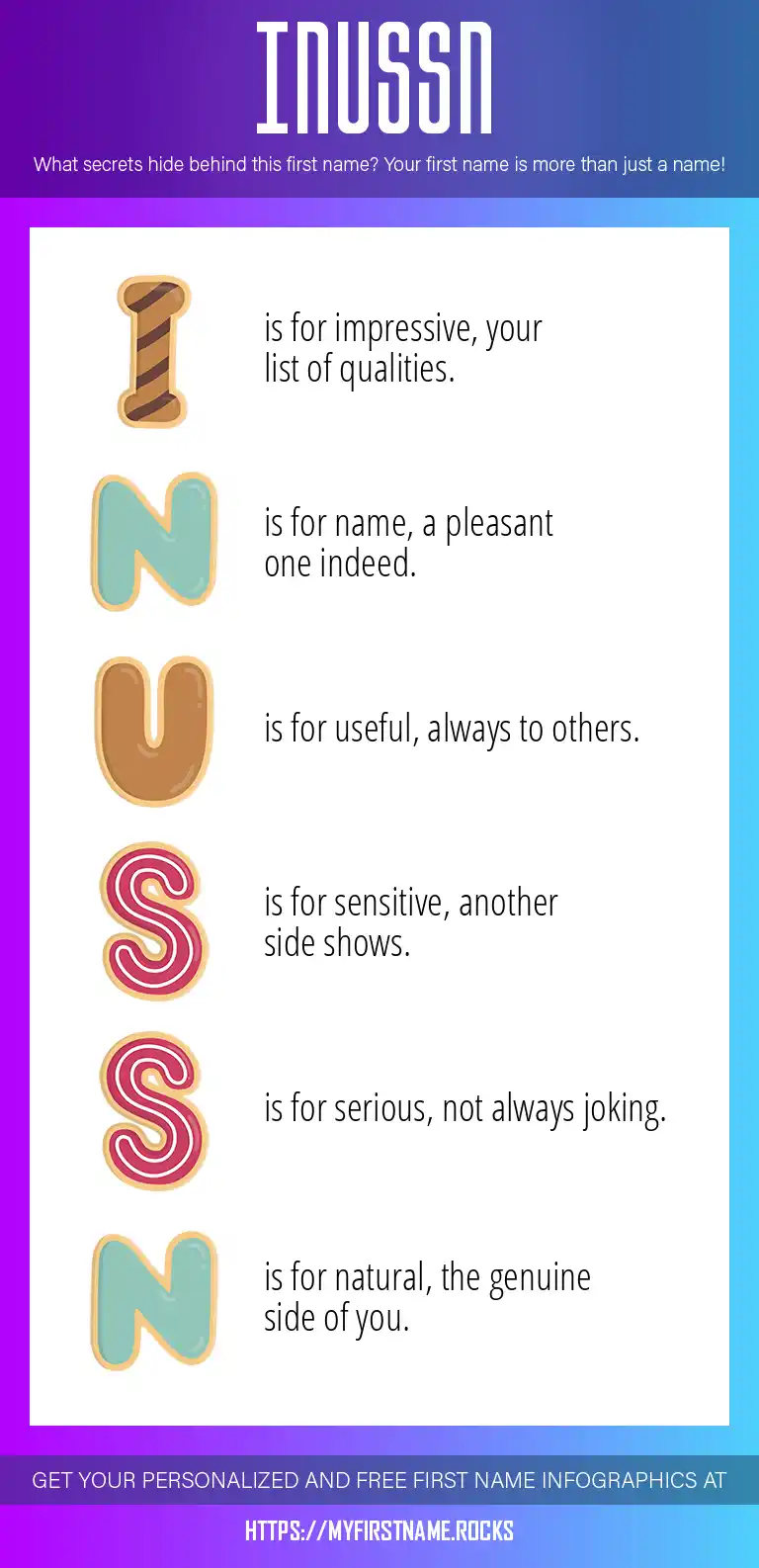 INUSSN

What secrets hide behind this first name? Your first name is more than just a name!

I is for impressive, your list of qualities.

N is for name, a pleasant one indeed.

U is for useful, always to others.

S is for sensitive, another side shows.

S is for serious, not always joking.

N is for natural, the genuine side of you.

GET YOUR PERSONALIZED AND FREE FIRST NAME INFOGRAPHICS AT

HTTPS://MYFIRSTNAME.ROCKS