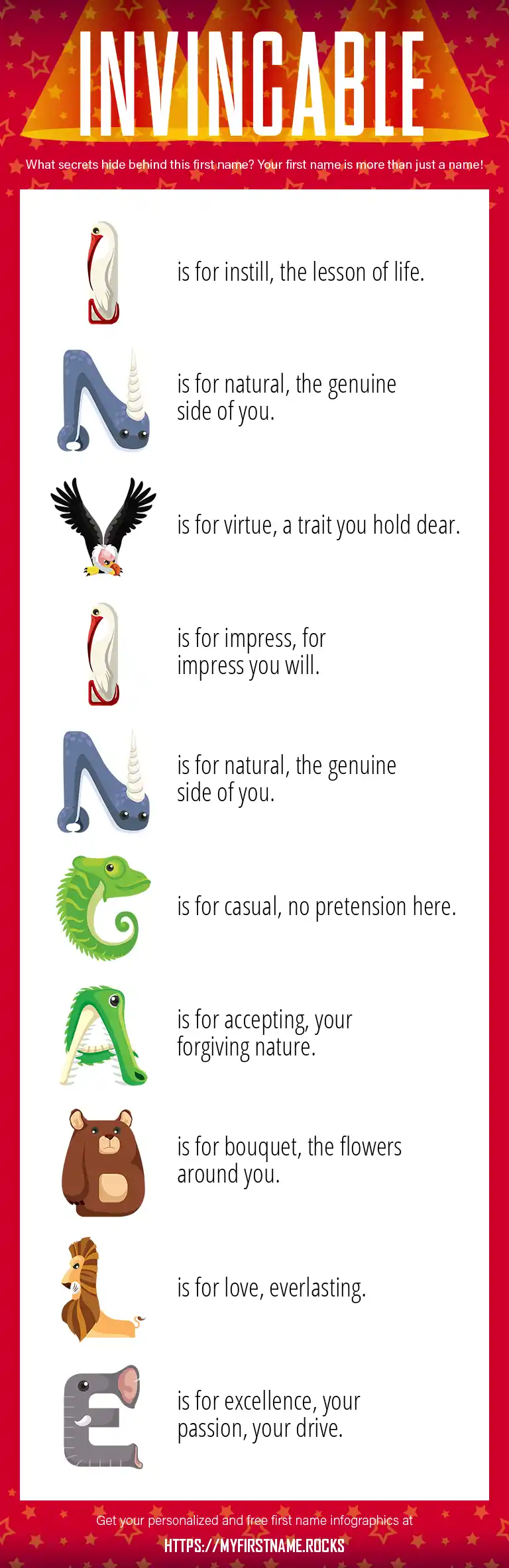 INVINCABLE

What secrets hide behind this first name? Your first name is more than just a name!

I is for instill, the lesson of life.

N is for natural, the genuine side of you.

V is for virtue, a trait you hold dear.

I is for impress, for impress you will.

N is for natural, the genuine side of you.

C is for casual, no pretension here.

A is for accepting, your forgiving nature.

B is for bouquet, the flowers around you.

L is for love, everlasting.

E is for excellence, your passion, your drive.

Get your personalized and free first name infographics at

HTTPS://MYFIRSTNAME.ROCKS