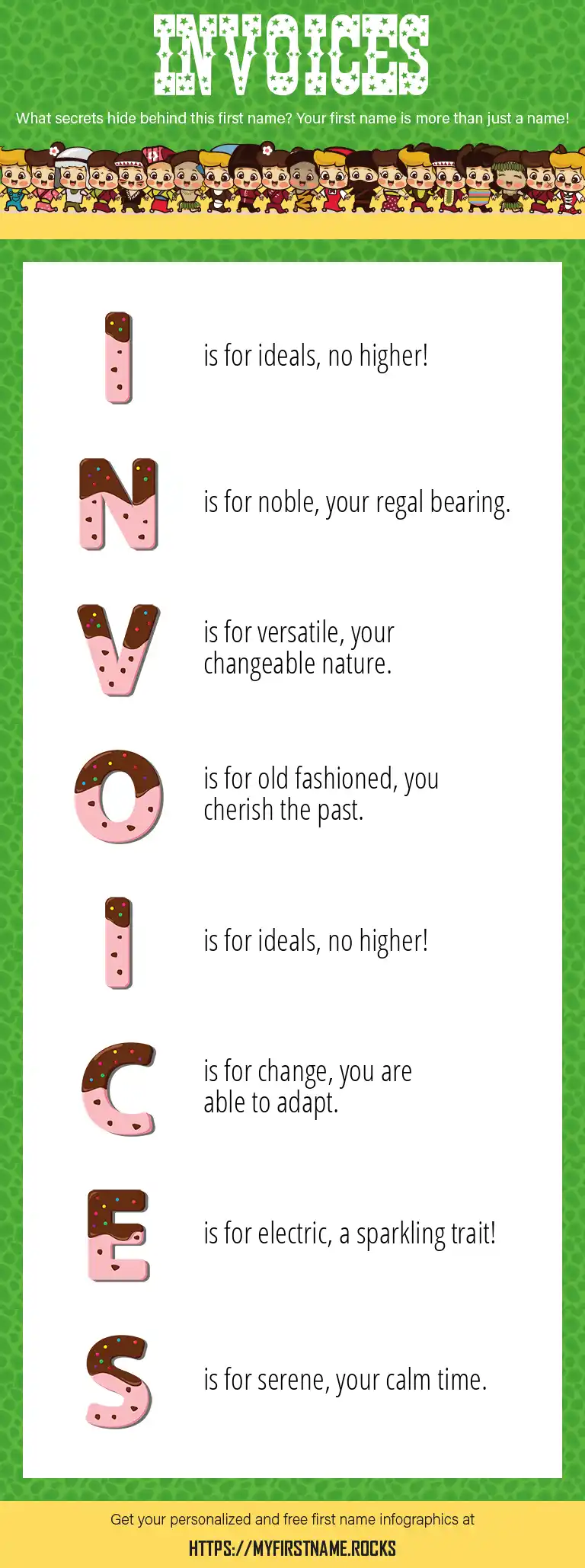 INVOICES

What secrets hide behind this first name? Your first name is more than just a name!

I is for ideals, no higher!

N is for noble, your regal bearing.

V is for versatile, your changeable nature.

O is for old fashioned, you cherish the past.

I is for ideals, no higher!

C is for change, you are able to adapt.

E is for electric, a sparkling trait!

S is for serene, your calm time.

Get your personalized and free first name infographics at

HTTPS://MYFIRSTNAME.ROCKS