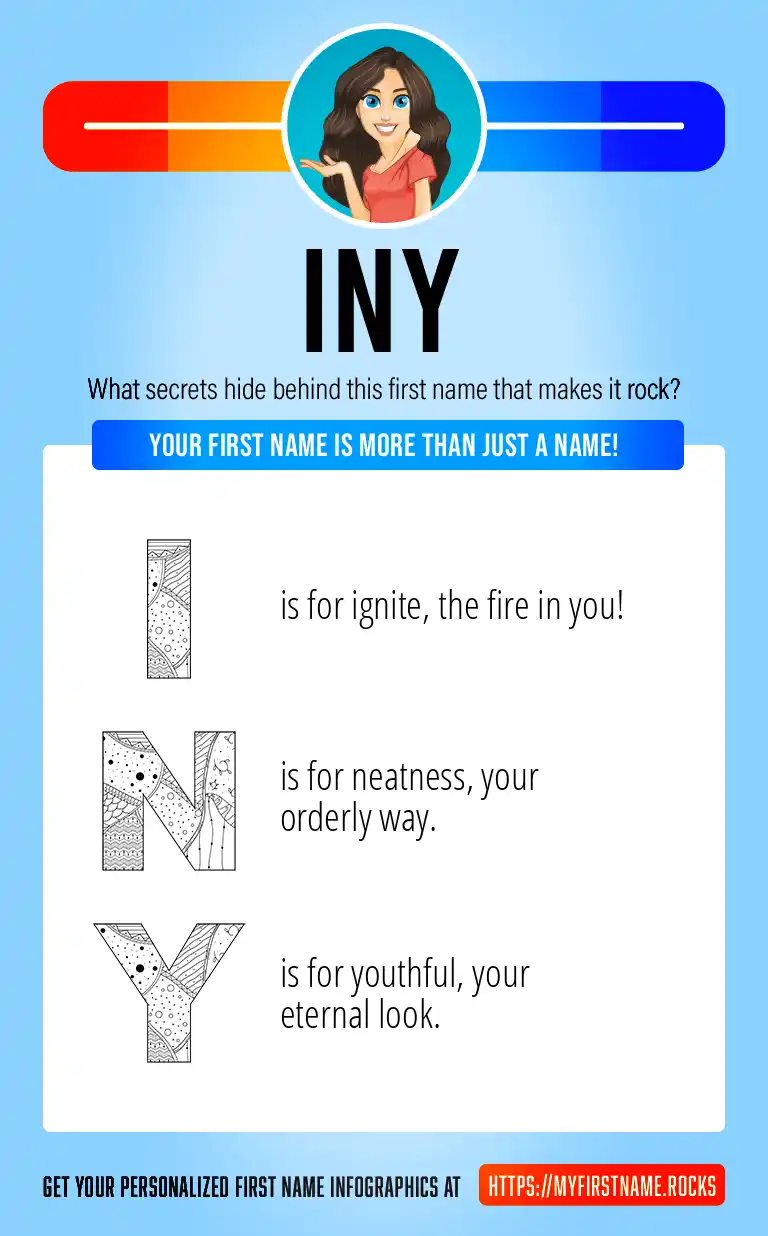 INY

What secrets hide behind this first name that makes it rock?

YOUR FIRST NAME IS MORE THAN JUST A NAME!

I is for ignite, the fire in you!

N is for neatness, your orderly way.

Y is for youthful, your eternal look.

GET YOUR PERSONALIZED FIRST NAME INFOGRAPHICS AT HTTPS://MYFIRSTNAME.ROCKS