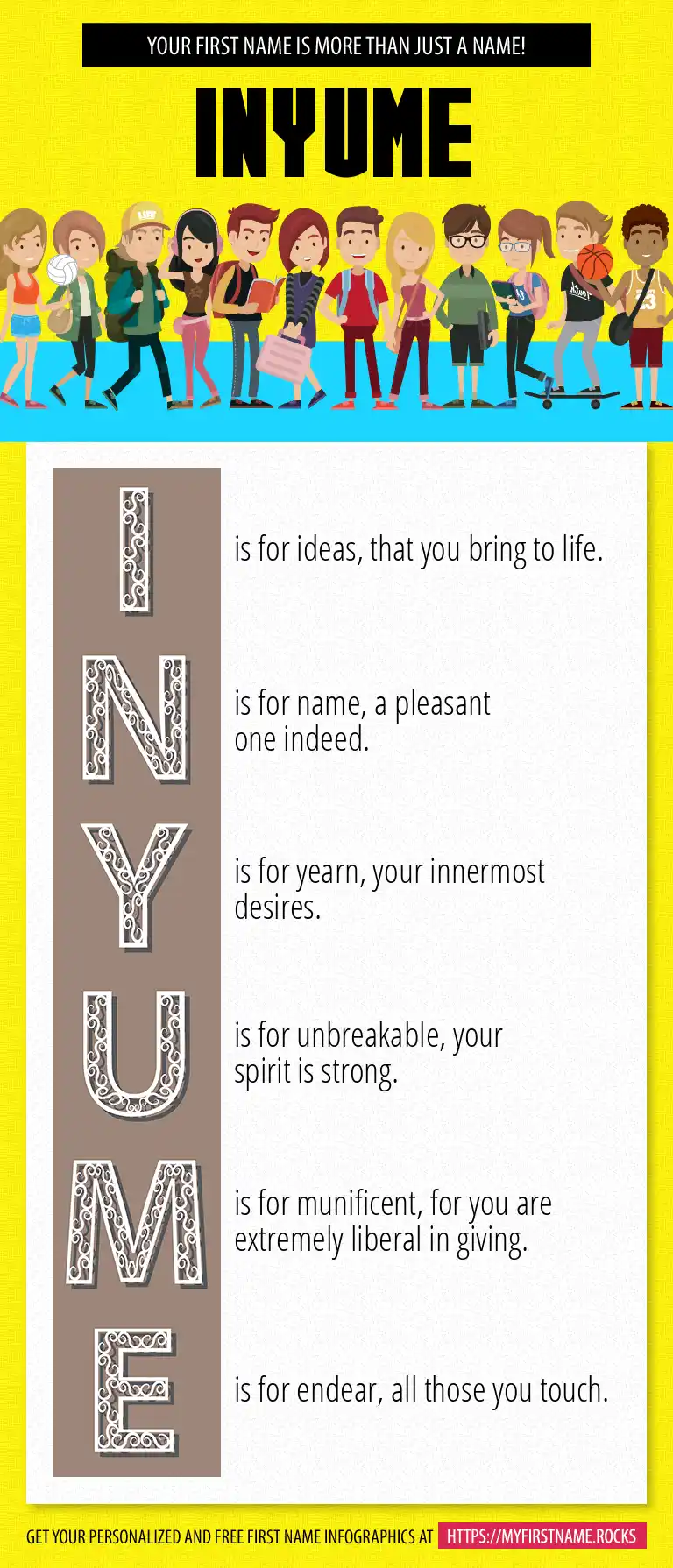 YOUR FIRST NAME IS MORE THAN JUST A NAME!

INYUME

I is for ideas, that you bring to life.

N is for name, a pleasant one indeed.

Y is for yearn, your innermost desires.

U is for unbreakable, your spirit is strong.

M is for munificent, for you are extremely liberal in giving.

E is for endear, all those you touch.

GET YOUR PERSONALIZED AND FREE FIRST NAME INFOGRAPHICS AT HTTPS://MYFIRSTNAME.ROCKS