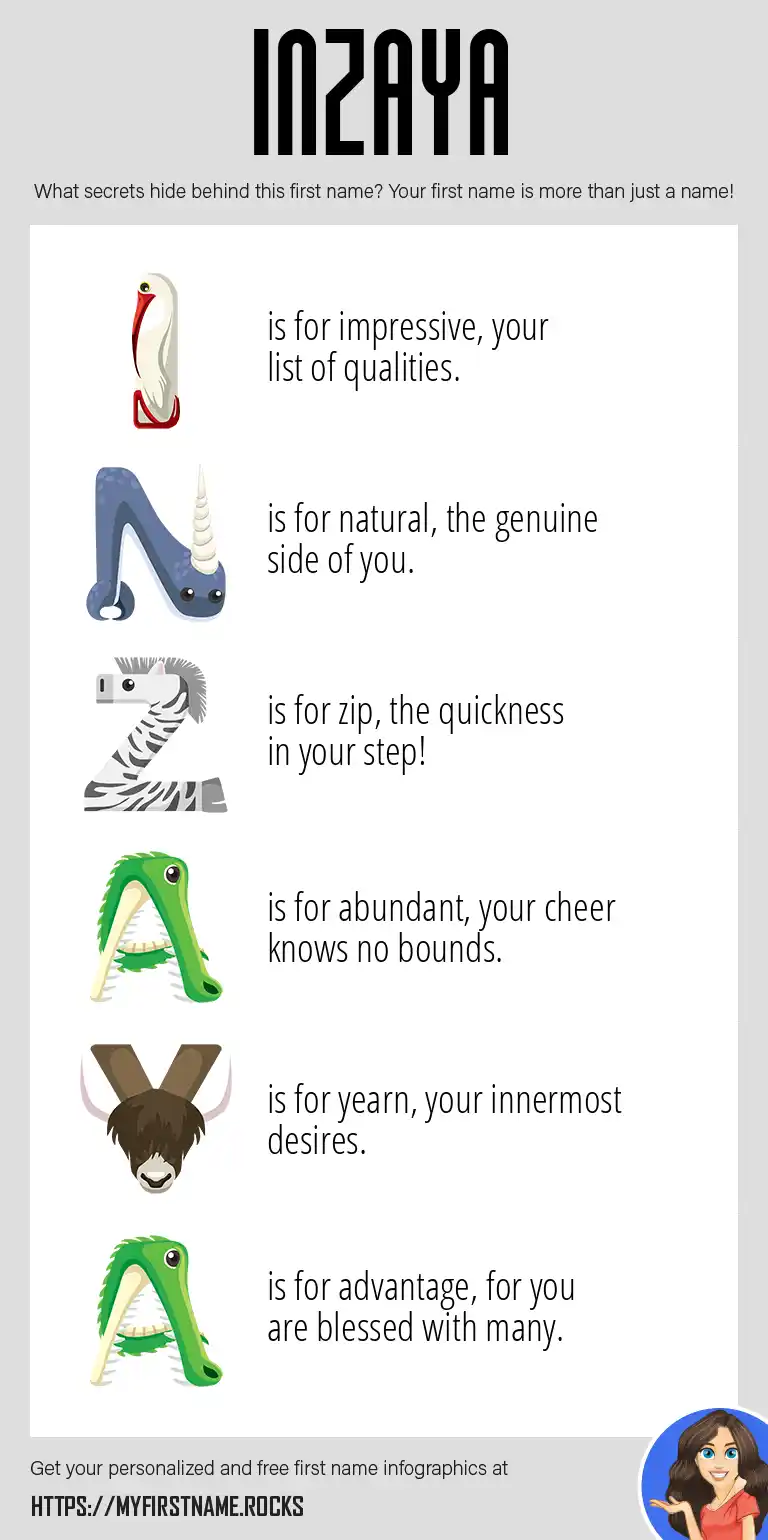 INZAYA

What secrets hide behind this first name? Your first name is more than just a name!

I is for impressive, your list of qualities.

N is for natural, the genuine side of you.

Z is for zip, the quickness in your step!

A is for abundant, your cheer knows no bounds.

Y is for yearn, your innermost desires.

A is for advantage, for you are blessed with many.

Get your personalized and free first name infographics at

HTTPS://MYFIRSTNAME.ROCKS