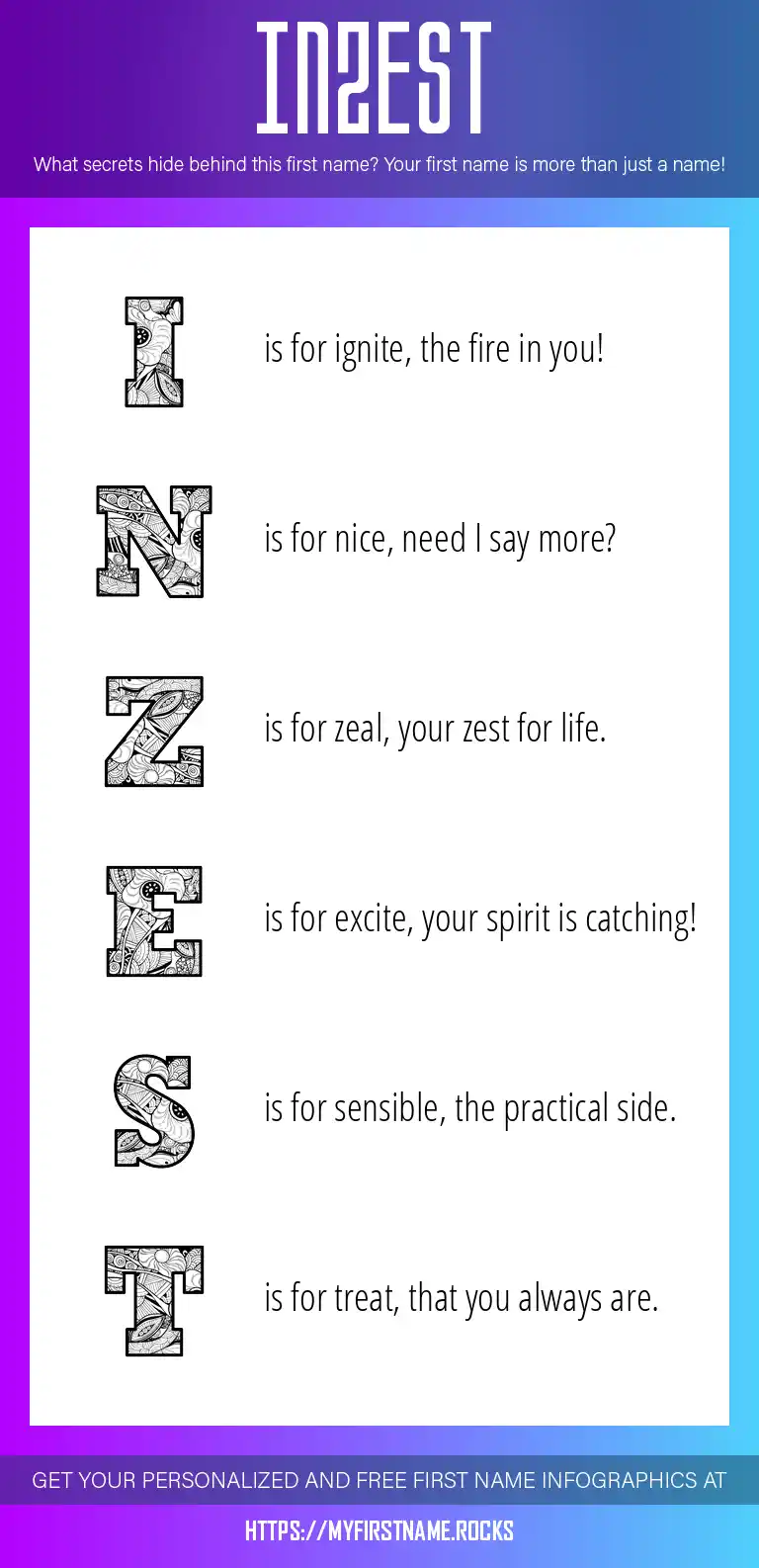 INZEST

What secrets hide behind this first name? Your first name is more than just a name!

I is for ignite, the fire in you!

N is for nice, need I say more?

Z is for zeal, your zest for life.

E is for excite, your spirit is catching!

S is for sensible, the practical side.

T is for treat, that you always are.

GET YOUR PERSONALIZED AND FREE FIRST NAME INFOGRAPHICS AT

HTTPS://MYFIRSTNAME.ROCKS