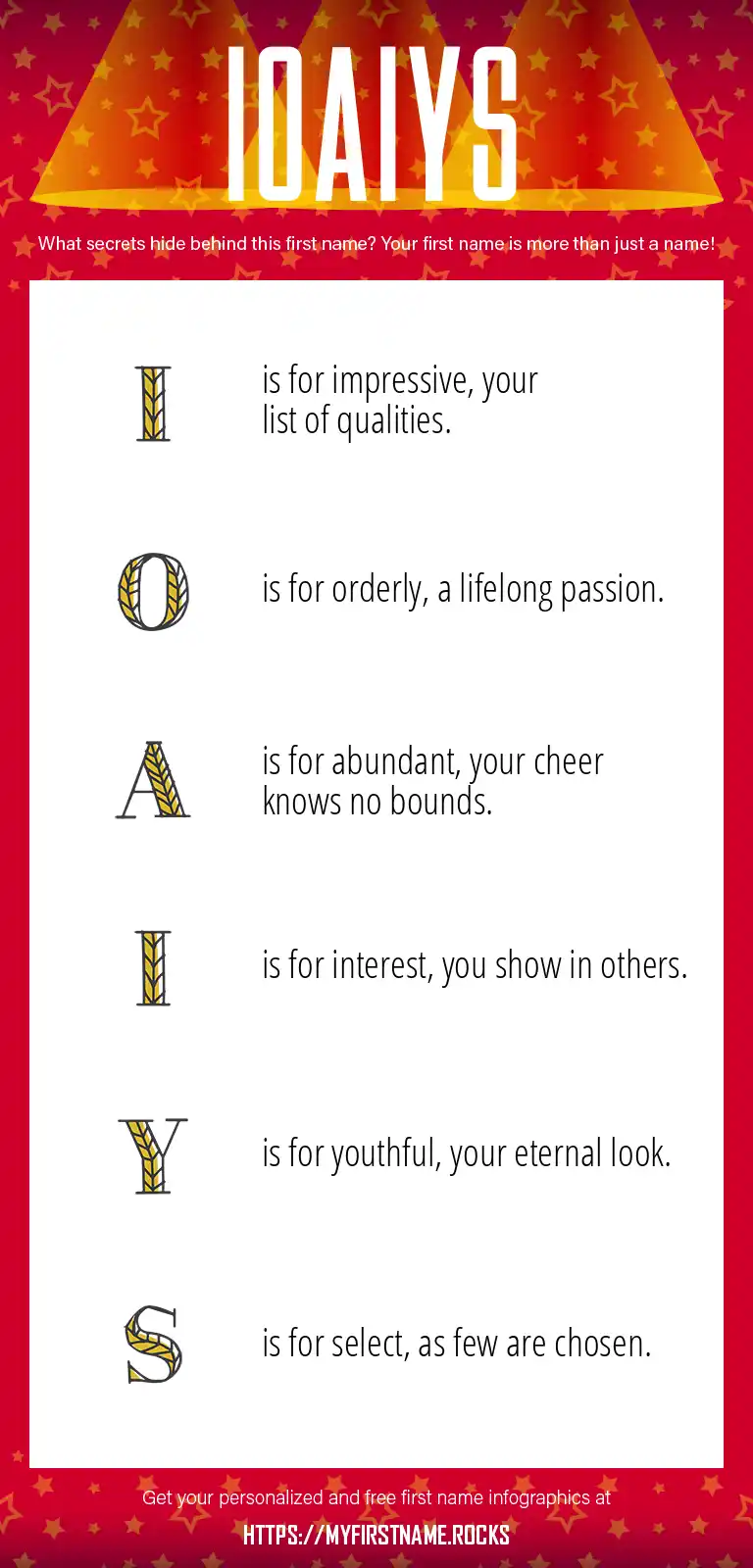 IOAIYS

What secrets hide behind this first name? Your first name is more than just a name!

I is for impressive, your list of qualities.

O is for orderly, a lifelong passion.

A is for abundant, your cheer knows no bounds.

I is for interest, you show in others.

Y is for youthful, your eternal look.

S is for select, as few are chosen.

Get your personalized and free first name infographics at

HTTPS://MYFIRSTNAME.ROCKS