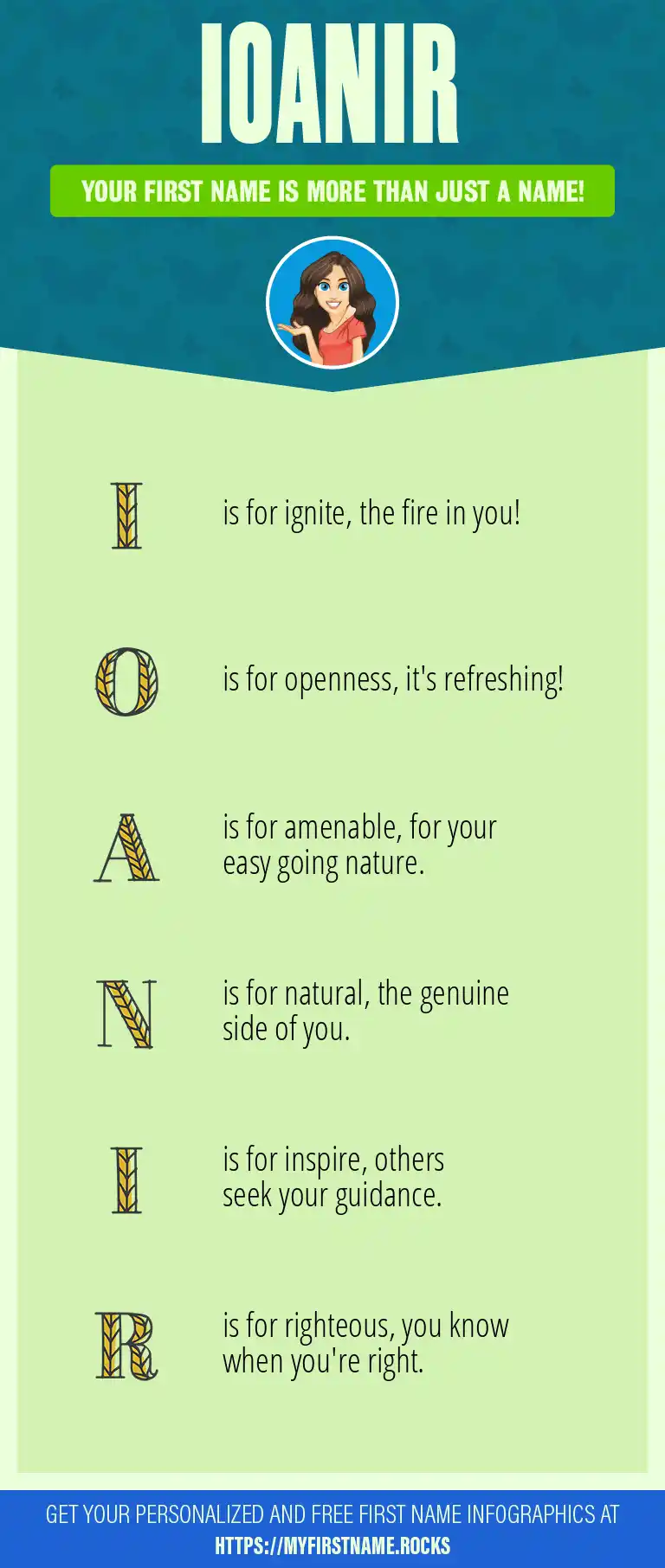 IOANIR

YOUR FIRST NAME IS MORE THAN JUST A NAME!

I is for ignite, the fire in you!

O is for openness, it's refreshing!

A is for amenable, for your easy going nature.

N is for natural, the genuine side of you.

I is for inspire, others seek your guidance.

R is for righteous, you know when you're right.

GET YOUR PERSONALIZED AND FREE FIRST NAME INFOGRAPHICS AT HTTPS://MYFIRSTNAME.ROCKS