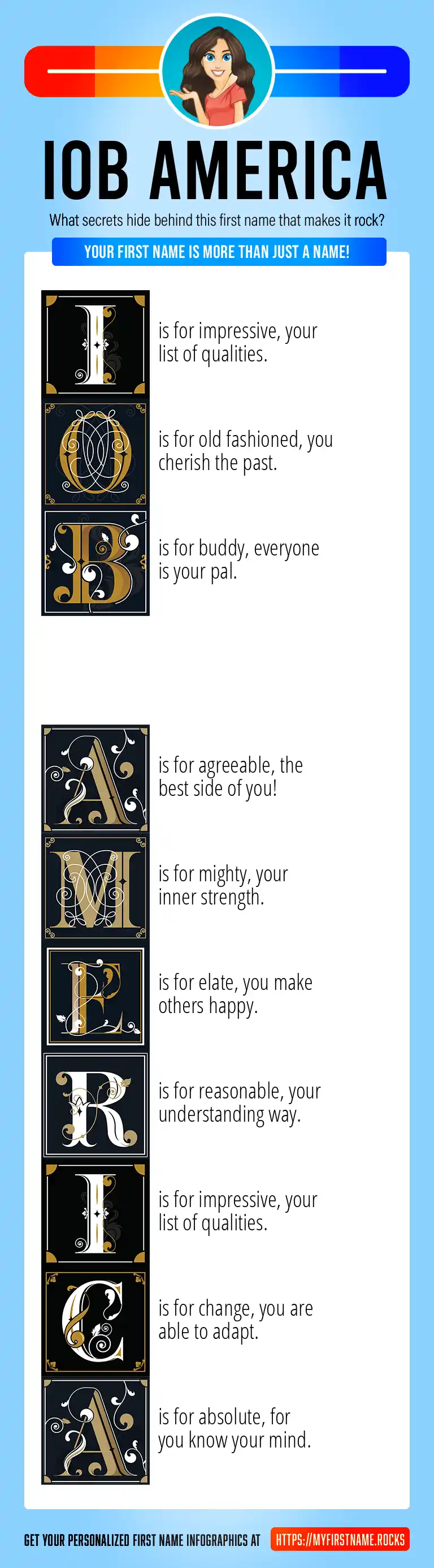 IOB AMERICA

What secrets hide behind this first name that makes it rock?

YOUR FIRST NAME IS MORE THAN JUST A NAME!

I is for impressive, your list of qualities.

O is for old fashioned, you cherish the past.

B is for buddy, everyone is your pal.

A is for agreeable, the best side of you!

M is for mighty, your inner strength.

E is for elate, you make others happy.

R is for reasonable, your understanding way.

I is for impressive, your list of qualities.

C is for change, you are able to adapt.

A is for absolute, for you know your mind.

GET YOUR PERSONALIZED FIRST NAME INFOGRAPHICS AT HTTPS://MYFIRSTNAME.ROCKS