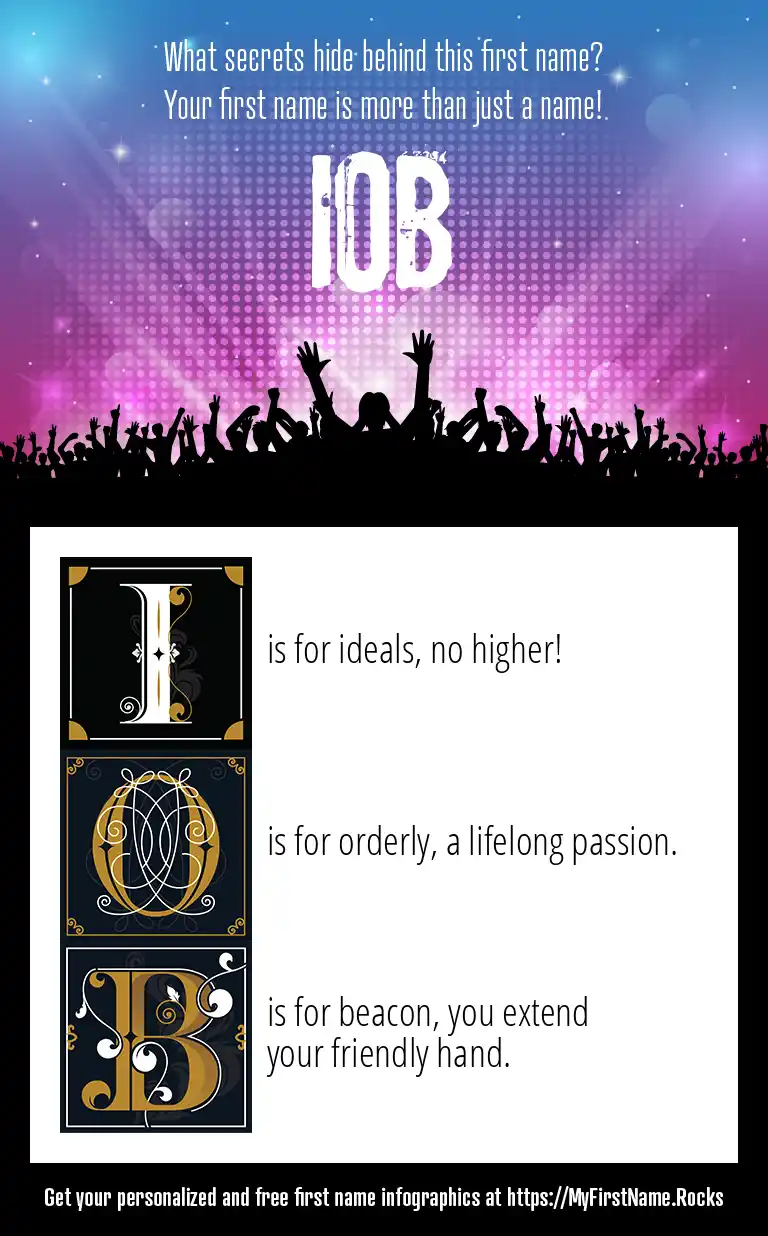 What secrets hide behind this first name?
Your first name is more than just a name!

IOB

I is for ideals, no higher!

O is for orderly, a lifelong passion.

B is for beacon, you extend your friendly hand.

Get your personalized and free first name infographics at https://MyFirstName.Rocks