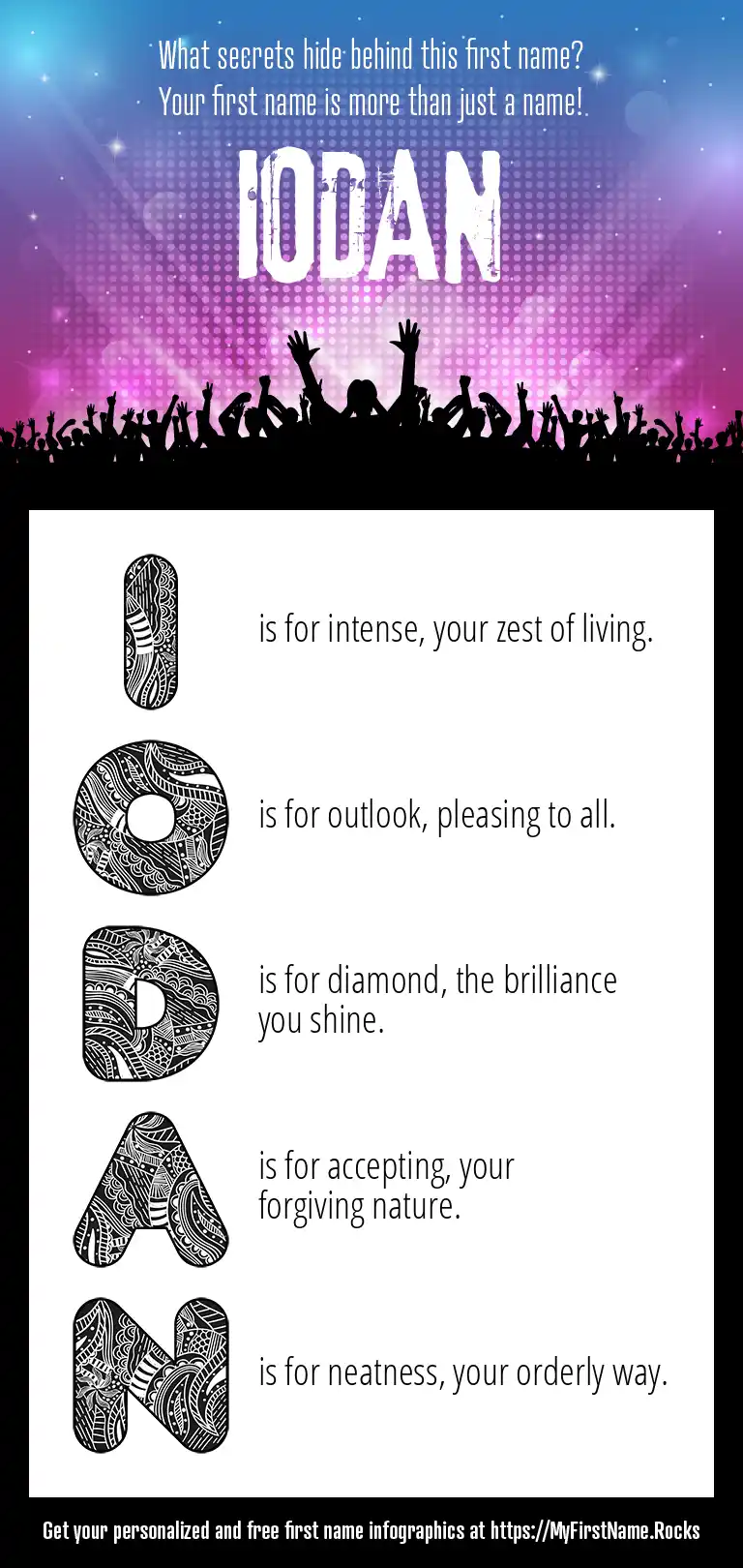 What secrets hide behind this first name?
Your first name is more than just a name!

IODAN

I is for intense, your zest of living.

O is for outlook, pleasing to all.

D is for diamond, the brilliance you shine.

A is for accepting, your forgiving nature.

N is for neatness, your orderly way.

Get your personalized and free first name infographics at https://MyFirstName.Rocks