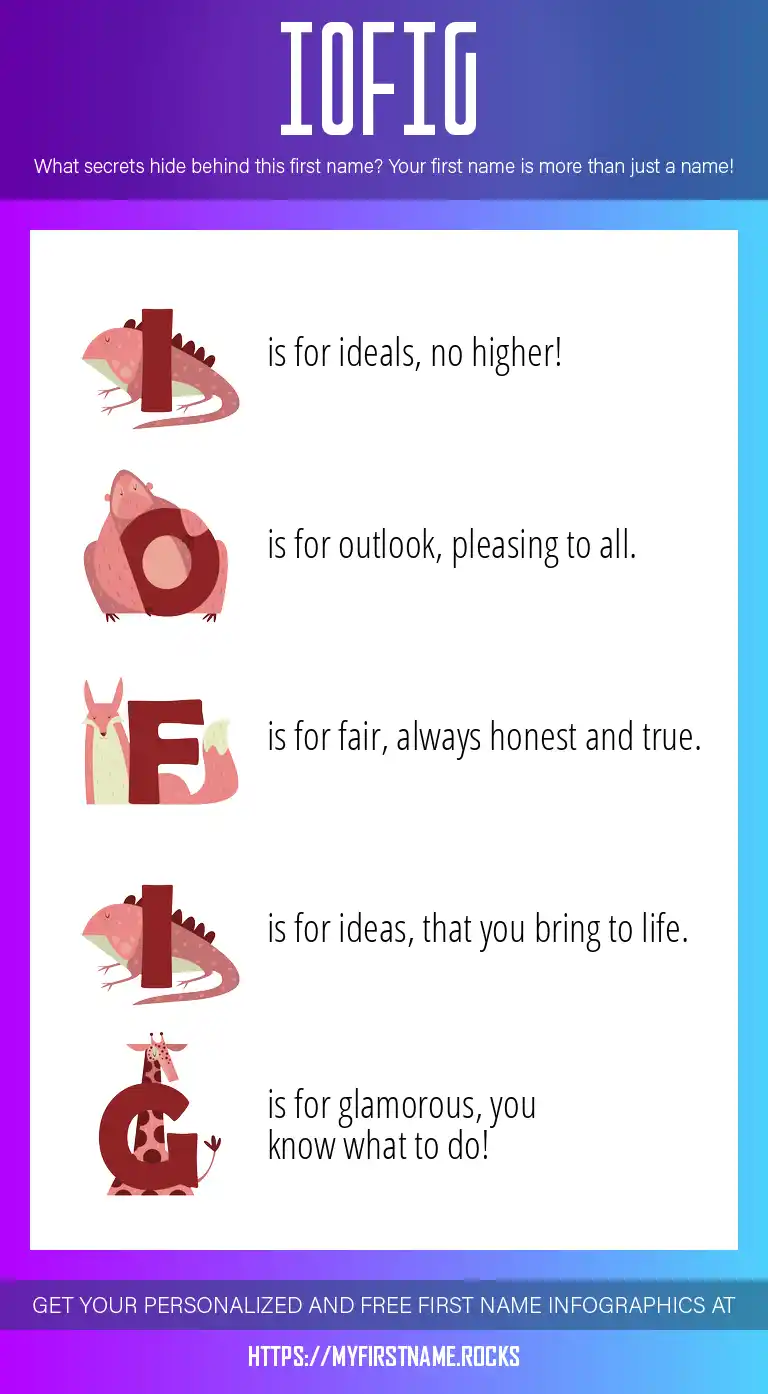 IOFIG

What secrets hide behind this first name? Your first name is more than just a name!

I is for ideals, no higher!

O is for outlook, pleasing to all.

F is for fair, always honest and true.

I is for ideas, that you bring to life.

G is for glamorous, you know what to do!

GET YOUR PERSONALIZED AND FREE FIRST NAME INFOGRAPHICS AT

HTTPS://MYFIRSTNAME.ROCKS