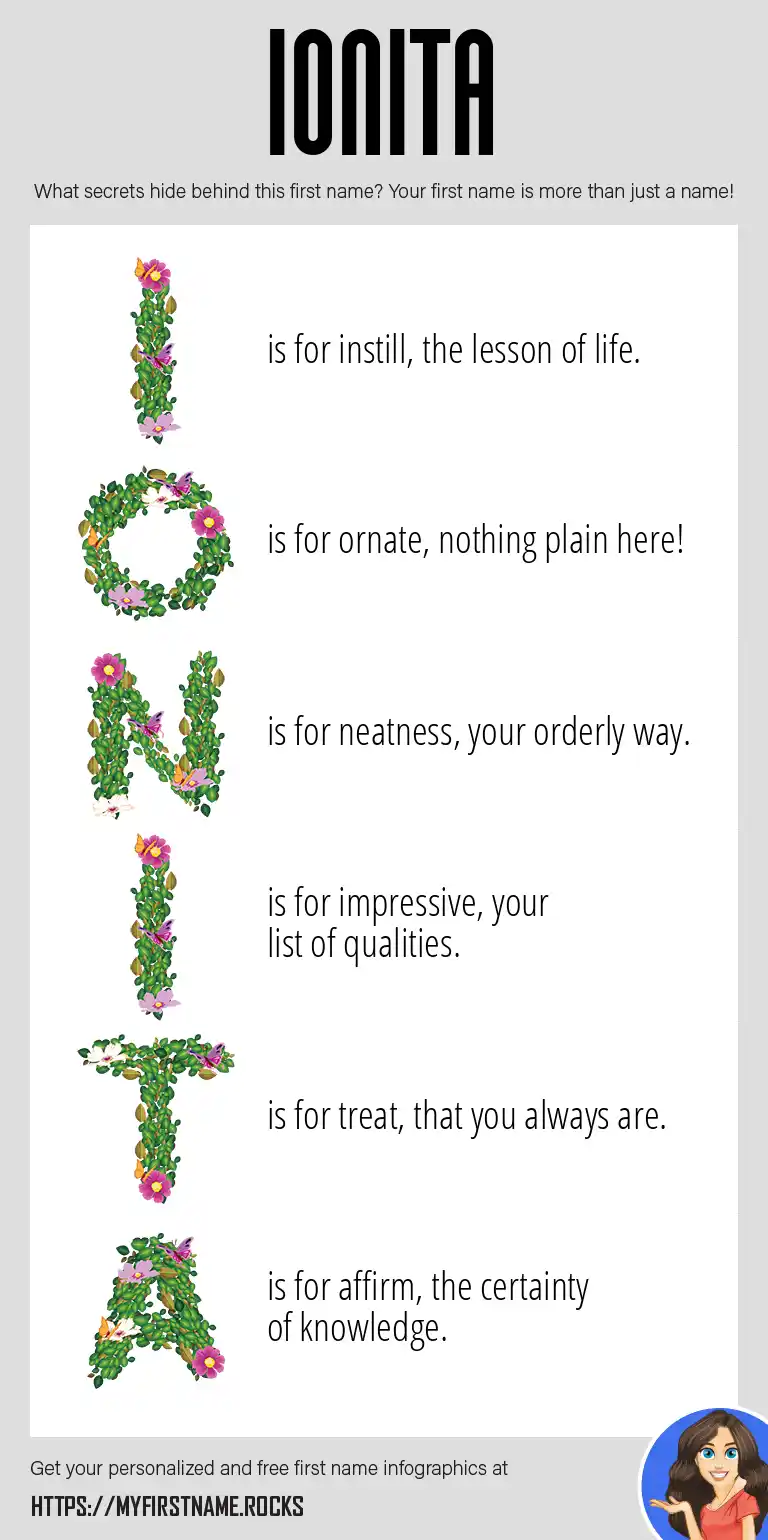 IONITA

What secrets hide behind this first name? Your first name is more than just a name!

I is for instill, the lesson of life.

O is for ornate, nothing plain here!

N is for neatness, your orderly way.

I is for impressive, your list of qualities.

T is for treat, that you always are.

A is for affirm, the certainty of knowledge.

Get your personalized and free first name infographics at

HTTPS://MYFIRSTNAME.ROCKS