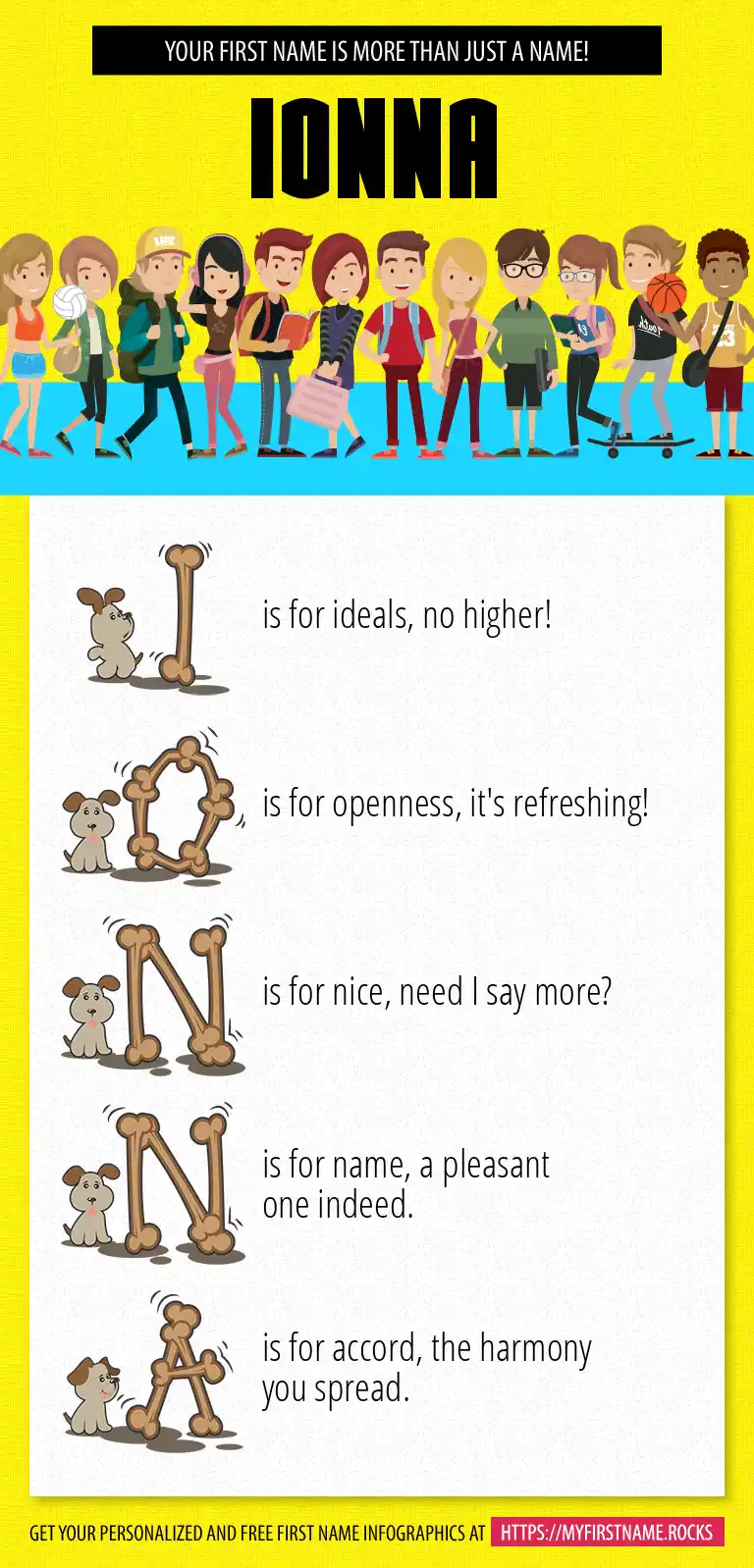 YOUR FIRST NAME IS MORE THAN JUST A NAME!

IONNA

I is for ideals, no higher!

O is for openness, it's refreshing!

N is for nice, need I say more?

N is for name, a pleasant one indeed.

A is for accord, the harmony you spread.

GET YOUR PERSONALIZED AND FREE FIRST NAME INFOGRAPHICS AT HTTPS://MYFIRSTNAME.ROCKS