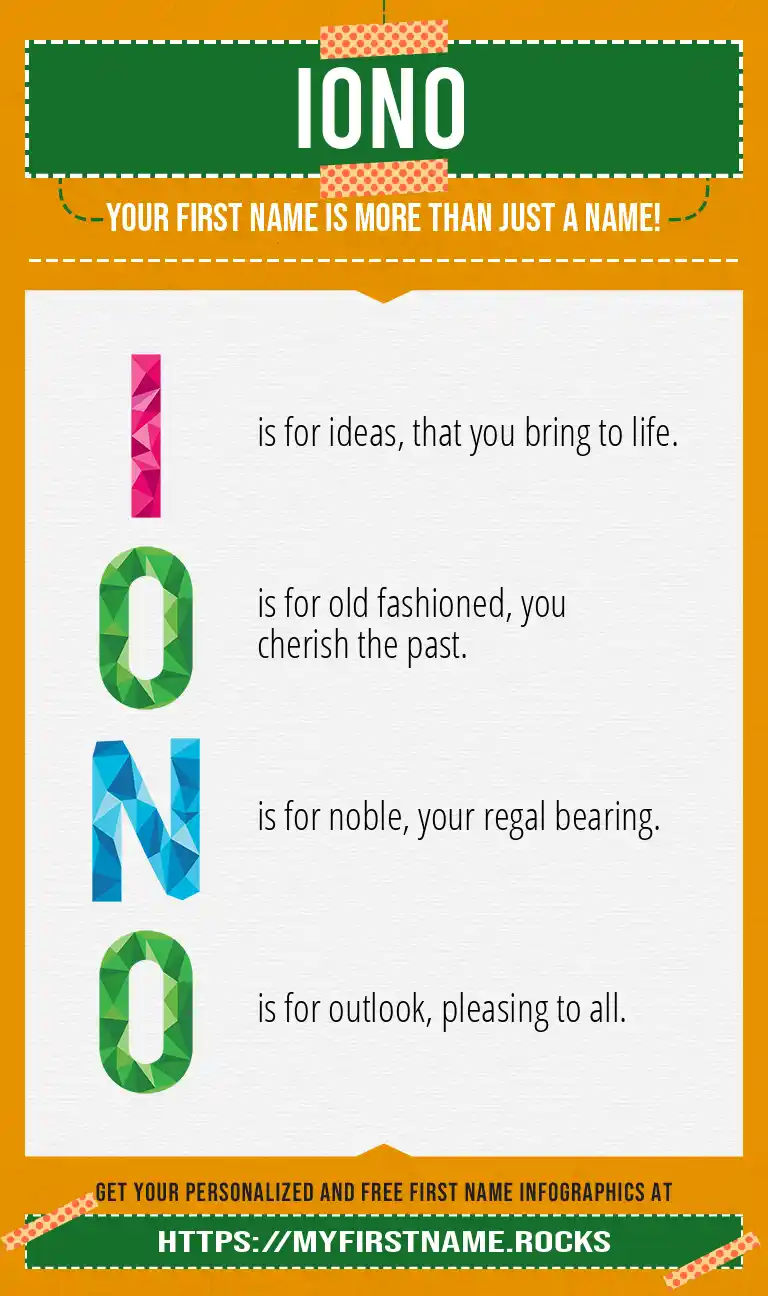 IONO

YOUR FIRST NAME IS MORE THAN JUST A NAME!

I is for ideas, that you bring to life.

O is for old fashioned, you cherish the past.

N is for noble, your regal bearing.

O is for outlook, pleasing to all.

GET YOUR PERSONALIZED AND FREE FIRST NAME INFOGRAPHICS AT

HTTPS://MYFIRSTNAME.ROCKS