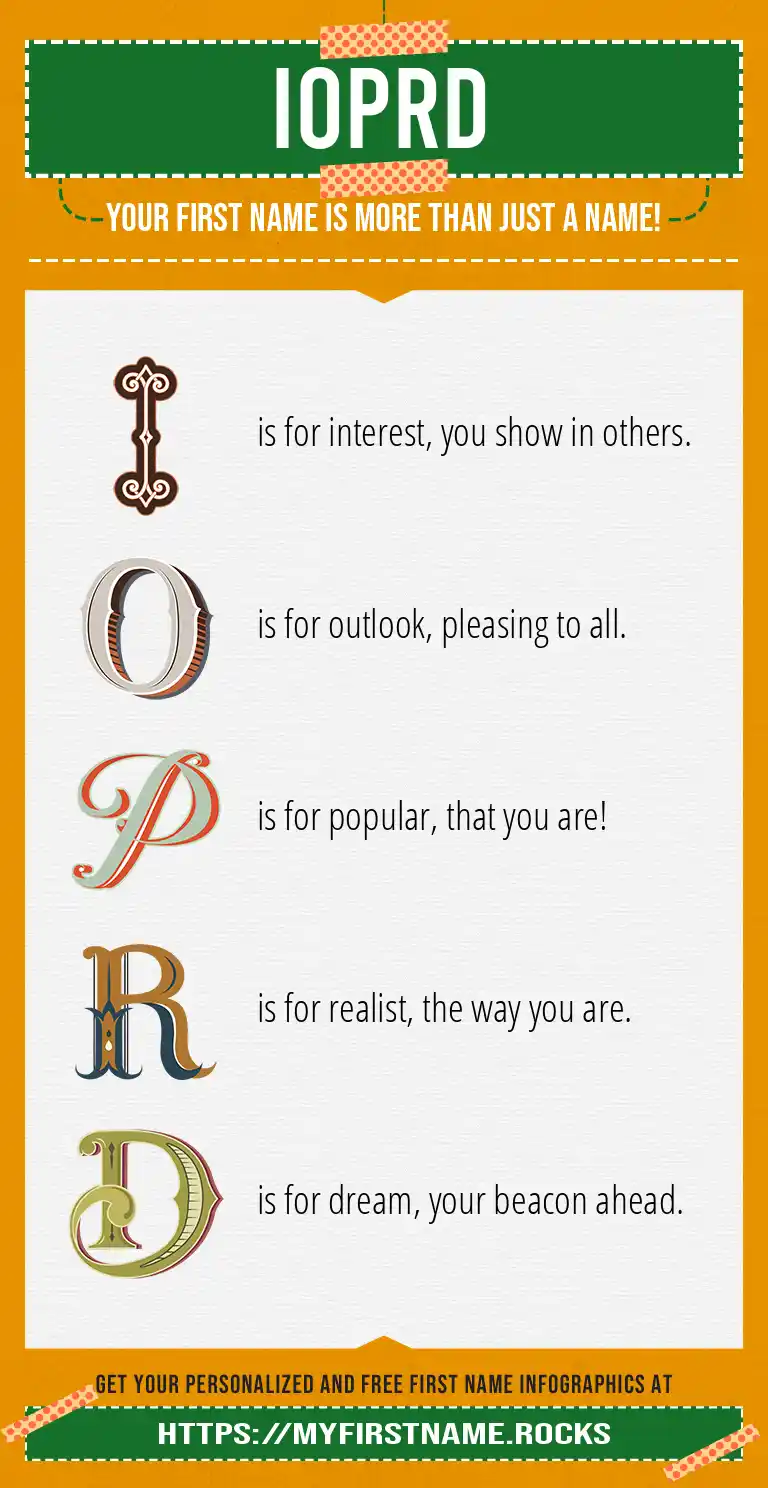 IOPRD

YOUR FIRST NAME IS MORE THAN JUST A NAME!

I is for interest, you show in others.

O is for outlook, pleasing to all.

P is for popular, that you are!

R is for realist, the way you are.

D is for dream, your beacon ahead.

GET YOUR PERSONALIZED AND FREE FIRST NAME INFOGRAPHICS AT

HTTPS://MYFIRSTNAME.ROCKS