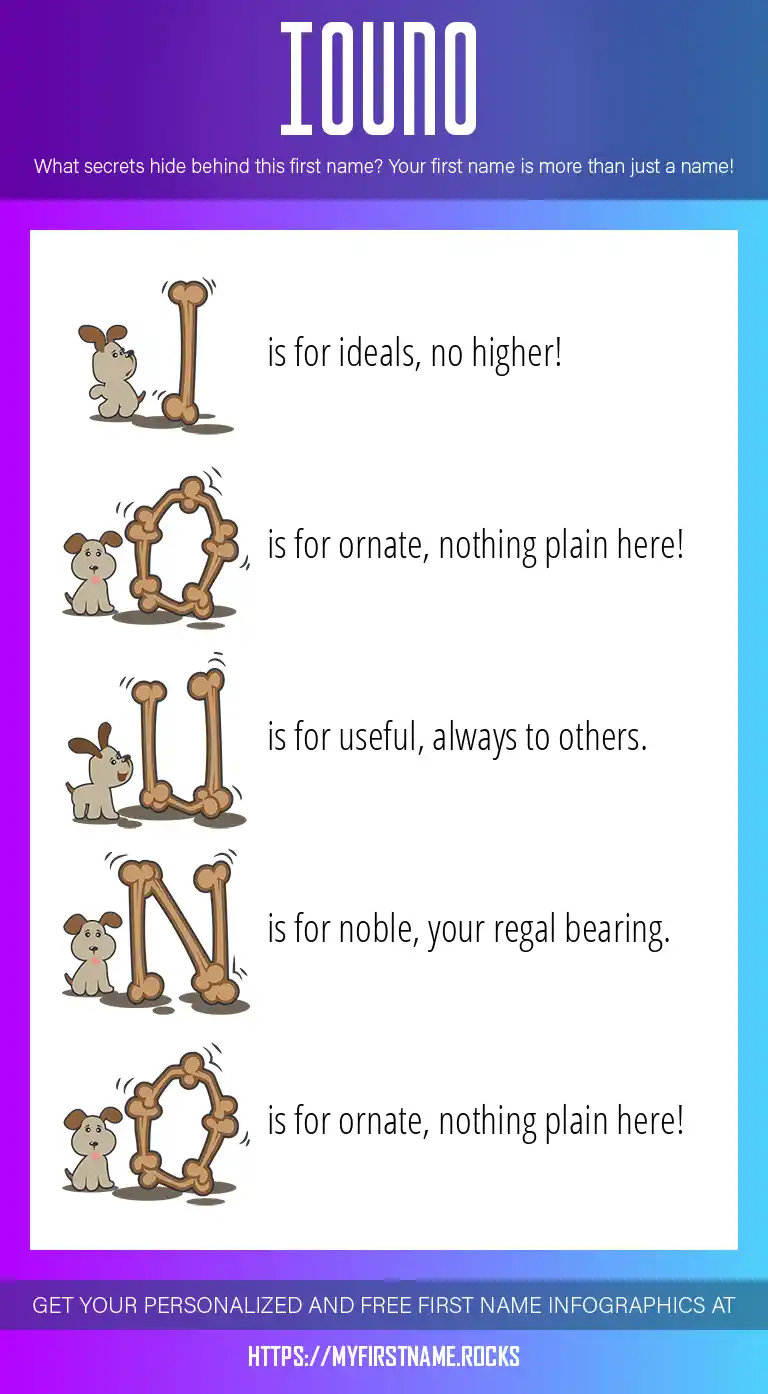 IOUNO

What secrets hide behind this first name? Your first name is more than just a name!

I is for ideals, no higher!

O is for ornate, nothing plain here!

U is for useful, always to others.

N is for noble, your regal bearing.

O is for ornate, nothing plain here!

GET YOUR PERSONALIZED AND FREE FIRST NAME INFOGRAPHICS AT

HTTPS://MYFIRSTNAME.ROCKS