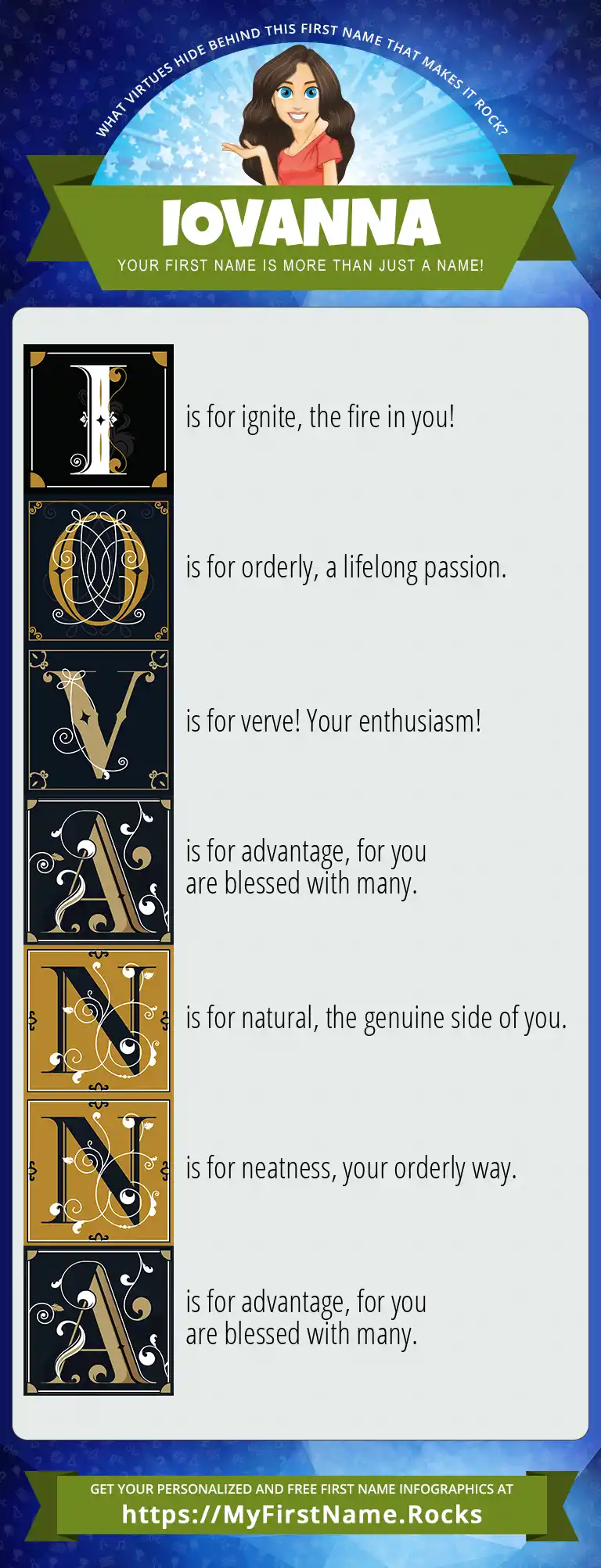 WHAT VIRTUES HIDE BEHIND THIS FIRST NAME THAT MAKES IT ROCK?

IOVANNA

YOUR FIRST NAME IS MORE THAN JUST A NAME!

I is for ignite, the fire in you!

O is for orderly, a lifelong passion.

V is for verve! Your enthusiasm!

A is for advantage, for you are blessed with many.

N is for natural, the genuine side of you.

N is for neatness, your orderly way.

A is for advantage, for you are blessed with many.

GET YOUR PERSONALIZED AND FREE FIRST NAME INFOGRAPHICS AT
https://MyFirstName.Rocks