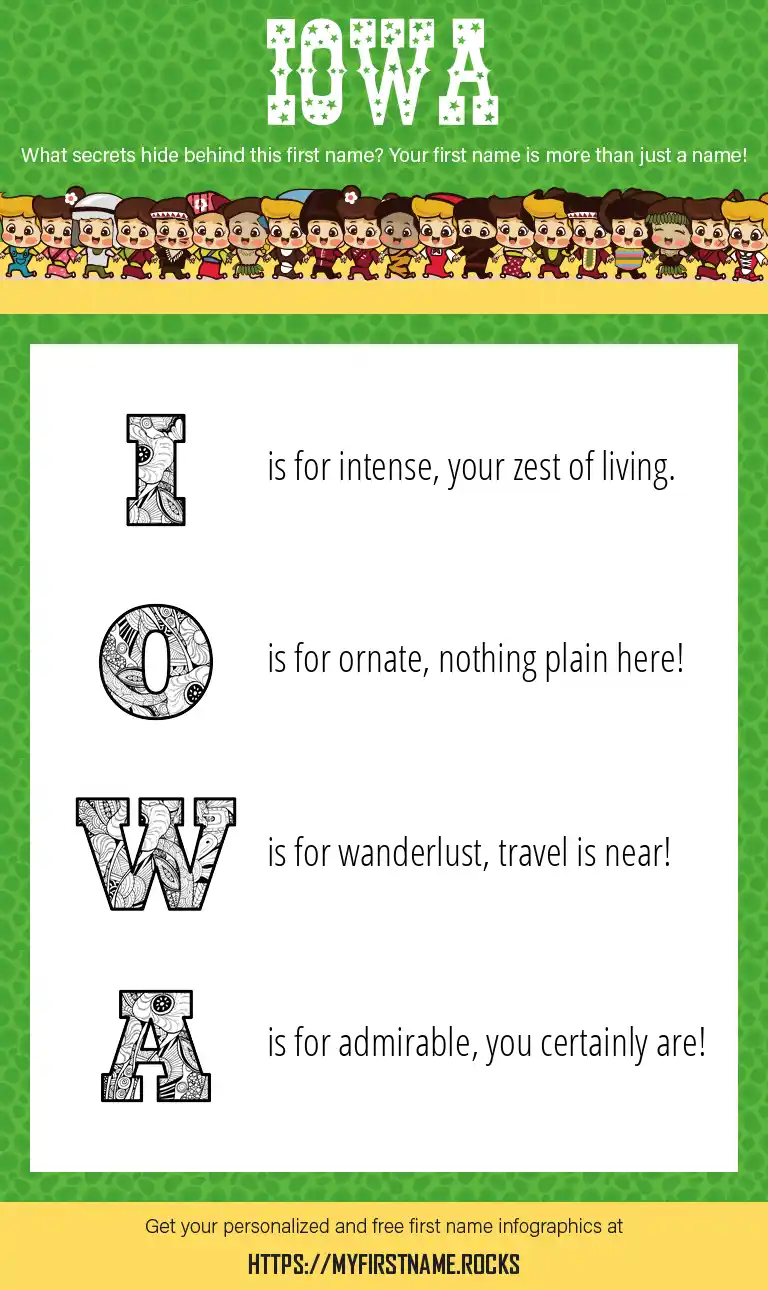 IOWA

What secrets hide behind this first name? Your first name is more than just a name!

I is for intense, your zest of living.

O is for ornate, nothing plain here!

W is for wanderlust, travel is near!

A is for admirable, you certainly are!

Get your personalized and free first name infographics at

HTTPS://MYFIRSTNAME.ROCKS