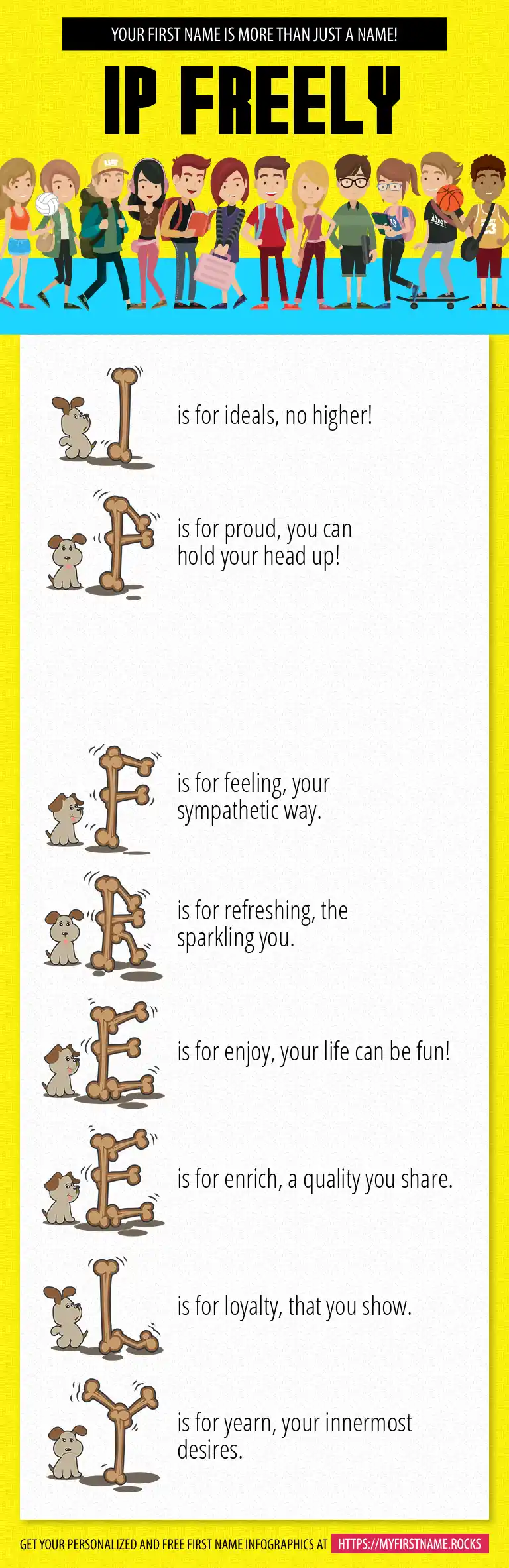 YOUR FIRST NAME IS MORE THAN JUST A NAME!

IP FREELY

I is for ideals, no higher!

P is for proud, you can hold your head up!

F is for feeling, your sympathetic way.

R is for refreshing, the sparkling you.

E is for enjoy, your life can be fun!

E is for enrich, a quality you share.

L is for loyalty, that you show.

Y is for yearn, your innermost desires.

GET YOUR PERSONALIZED AND FREE FIRST NAME INFOGRAPHICS AT HTTPS://MYFIRSTNAME.ROCKS