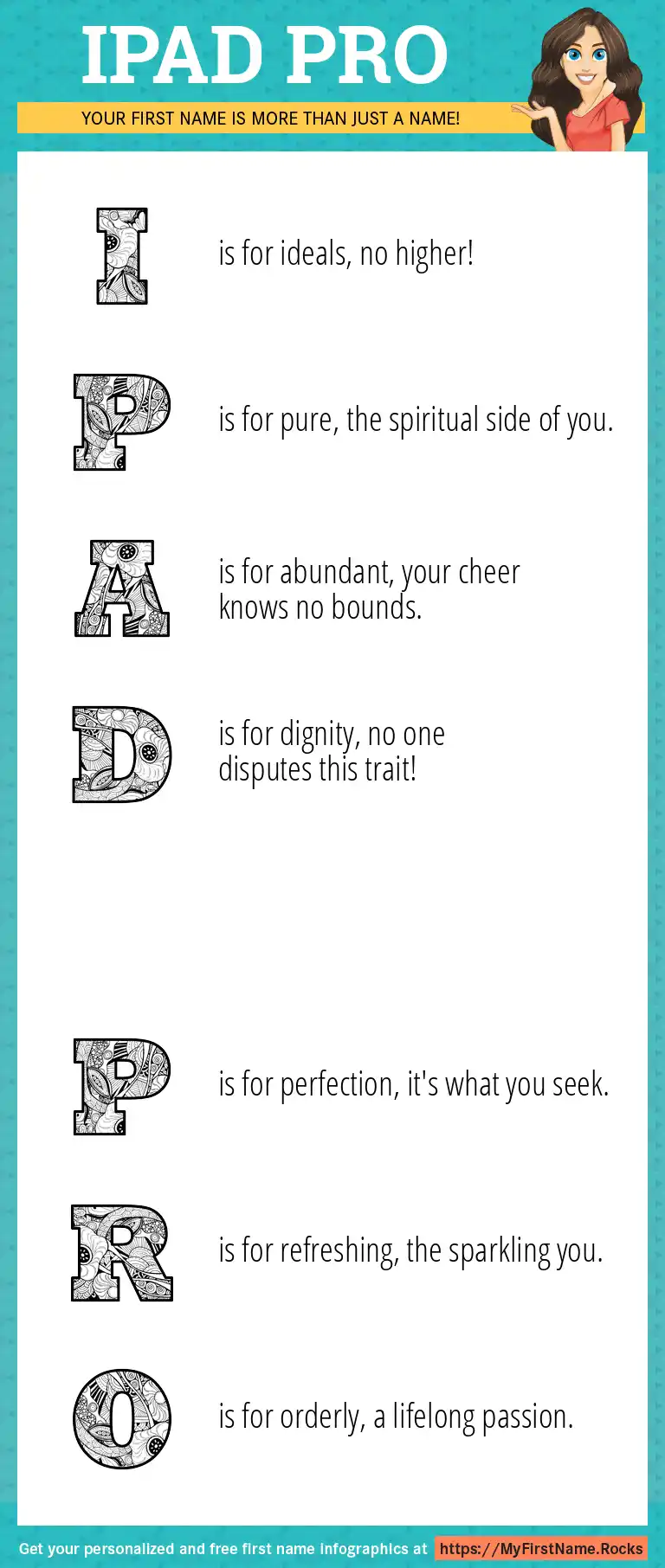 IPAD PRO

YOUR FIRST NAME IS MORE THAN JUST A NAME!

I is for ideals, no higher!

P is for pure, the spiritual side of you.

A is for abundant, your cheer knows no bounds.

D is for dignity, no one disputes this trait!

P is for perfection, it's what you seek.

R is for refreshing, the sparkling you.

O is for orderly, a lifelong passion.

Get your personalized and free first name infographics at https://MyFirstName.Rocks