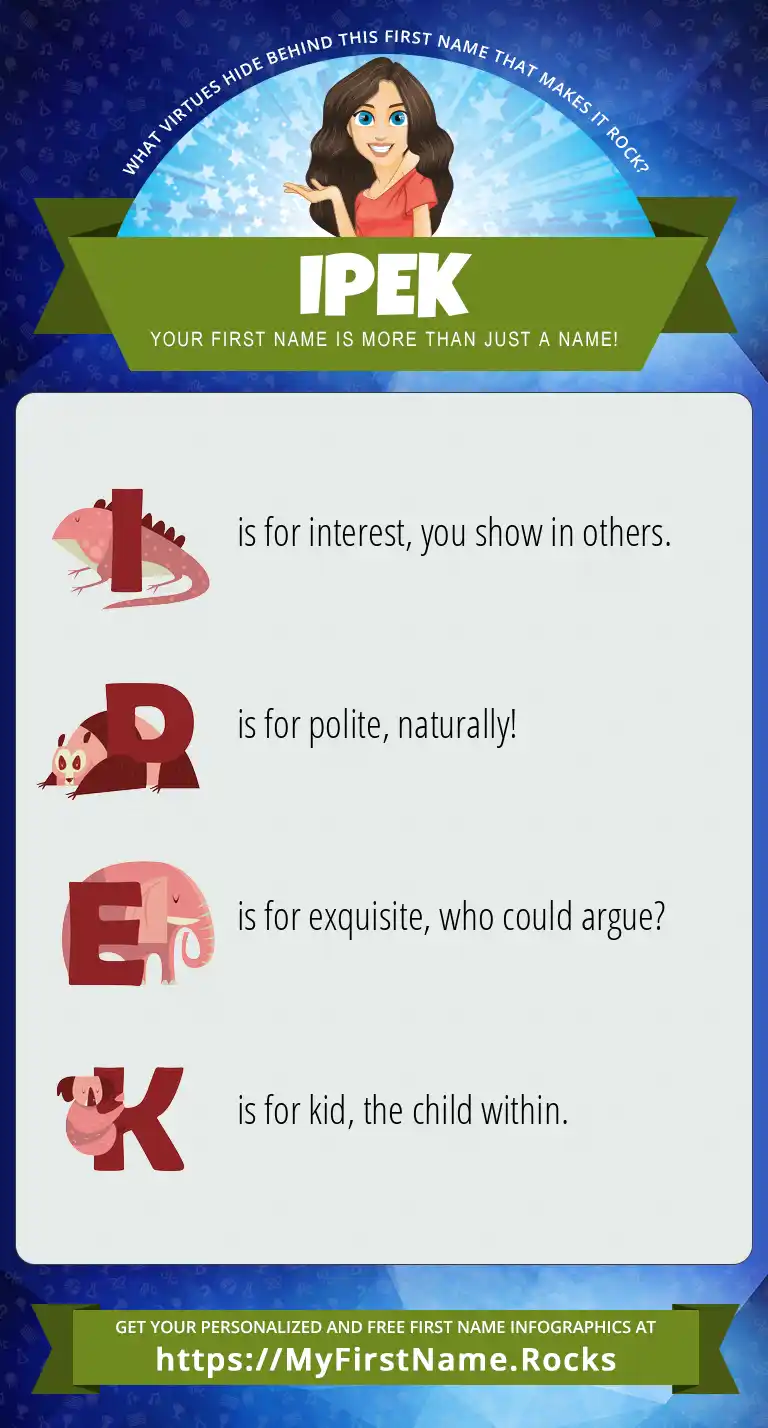 WHAT VIRTUES HIDE BEHIND THIS FIRST NAME THAT MAKES IT ROCK?

IPEK

YOUR FIRST NAME IS MORE THAN JUST A NAME!

I is for interest, you show in others.

P is for polite, naturally!

E is for exquisite, who could argue?

K is for kid, the child within.

GET YOUR PERSONALIZED AND FREE FIRST NAME INFOGRAPHICS AT
https://MyFirstName.Rocks