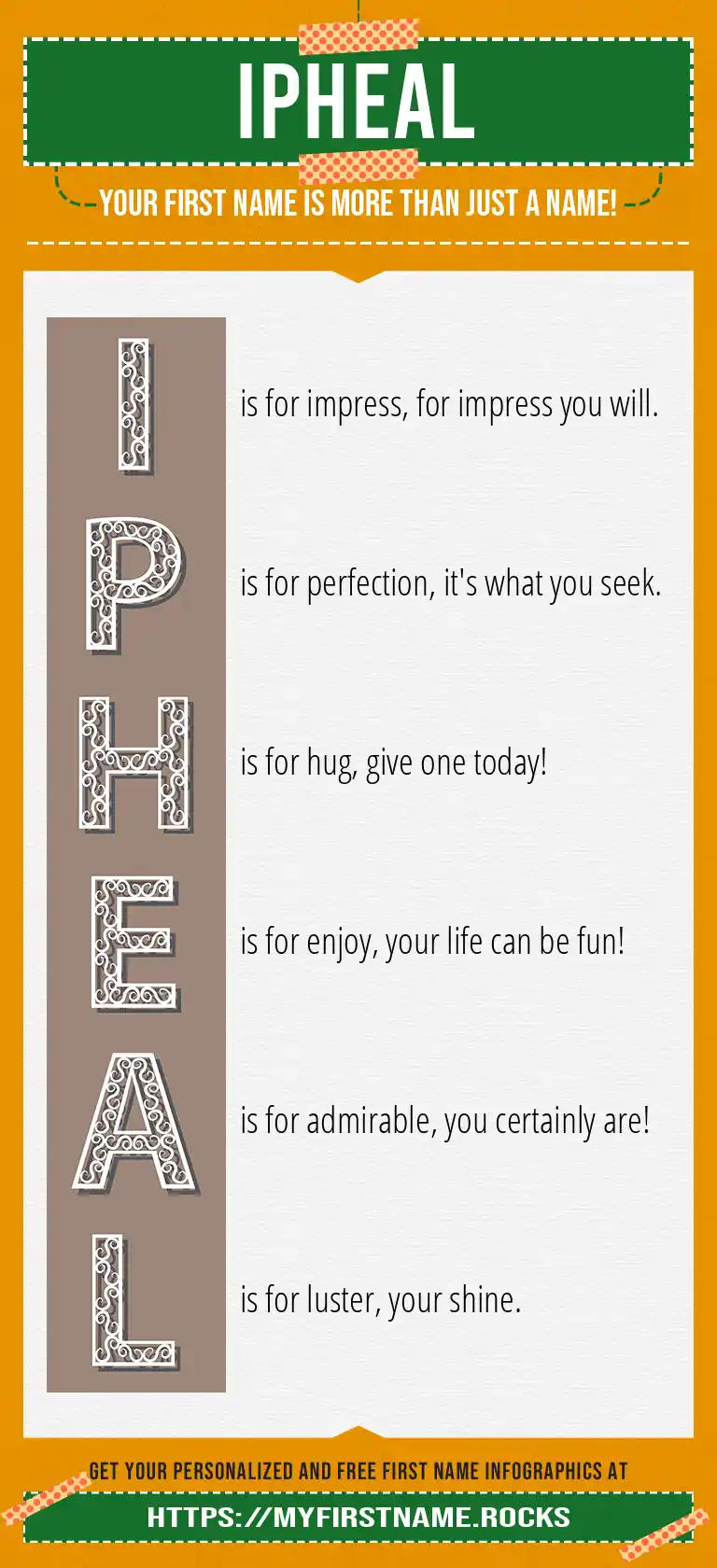 IPHEAL

YOUR FIRST NAME IS MORE THAN JUST A NAME!

I is for impress, for impress you will.

P is for perfection, it's what you seek.

H is for hug, give one today!

E is for enjoy, your life can be fun!

A is for admirable, you certainly are!

L is for luster, your shine.

GET YOUR PERSONALIZED AND FREE FIRST NAME INFOGRAPHICS AT

HTTPS://MYFIRSTNAME.ROCKS