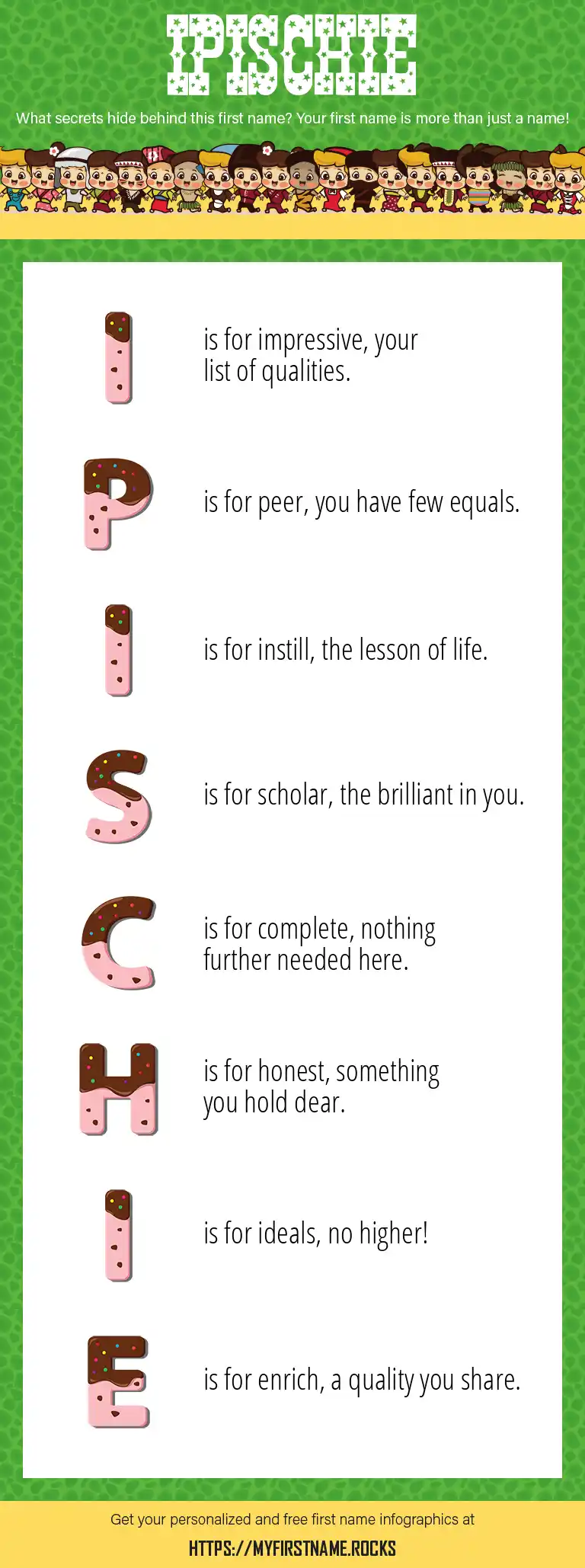 IPISCHIE

What secrets hide behind this first name? Your first name is more than just a name!

I is for impressive, your list of qualities.

P is for peer, you have few equals.

I is for instill, the lesson of life.

S is for scholar, the brilliant in you.

C is for complete, nothing further needed here.

H is for honest, something you hold dear.

I is for ideals, no higher!

E is for enrich, a quality you share.

Get your personalized and free first name infographics at

HTTPS://MYFIRSTNAME.ROCKS