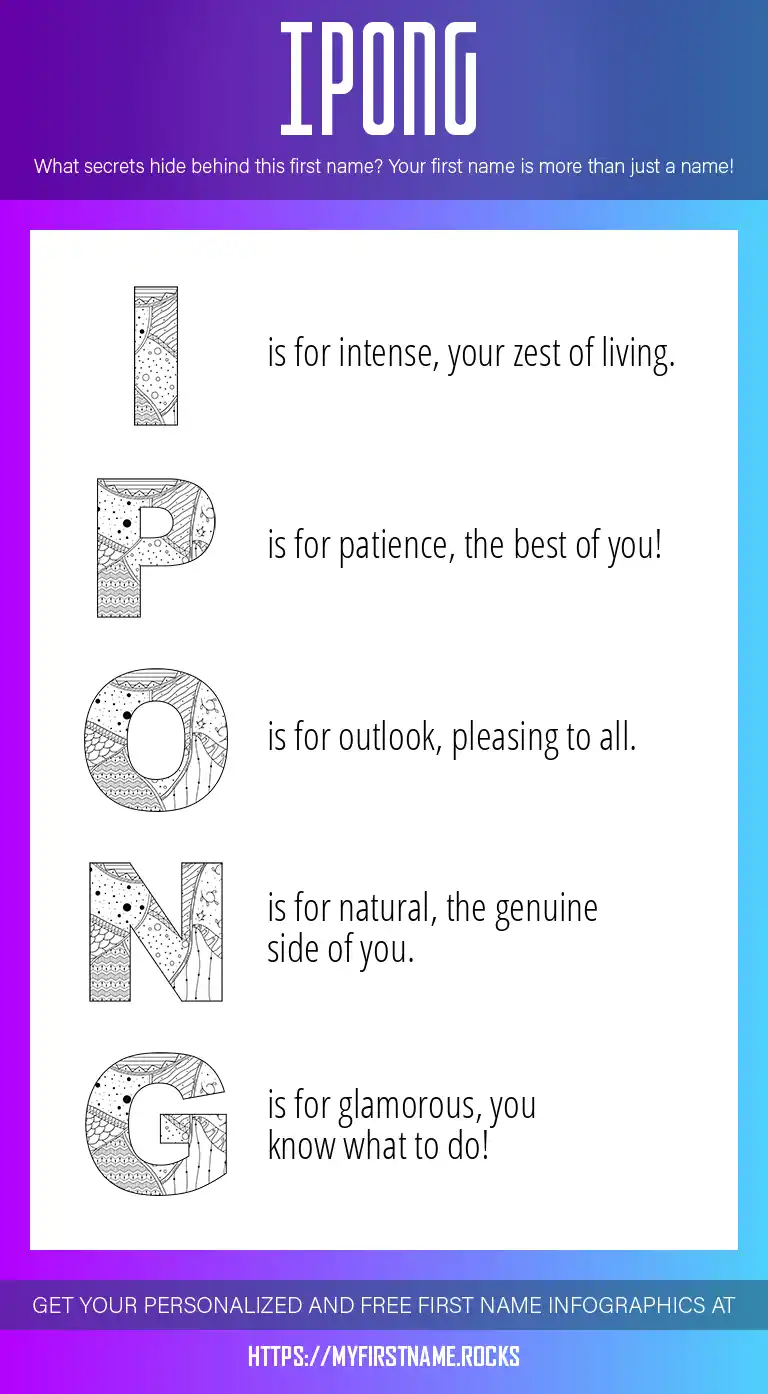 IPONG

What secrets hide behind this first name? Your first name is more than just a name!

I is for intense, your zest of living.

P is for patience, the best of you!

O is for outlook, pleasing to all.

N is for natural, the genuine side of you.

G is for glamorous, you know what to do!

GET YOUR PERSONALIZED AND FREE FIRST NAME INFOGRAPHICS AT

HTTPS://MYFIRSTNAME.ROCKS