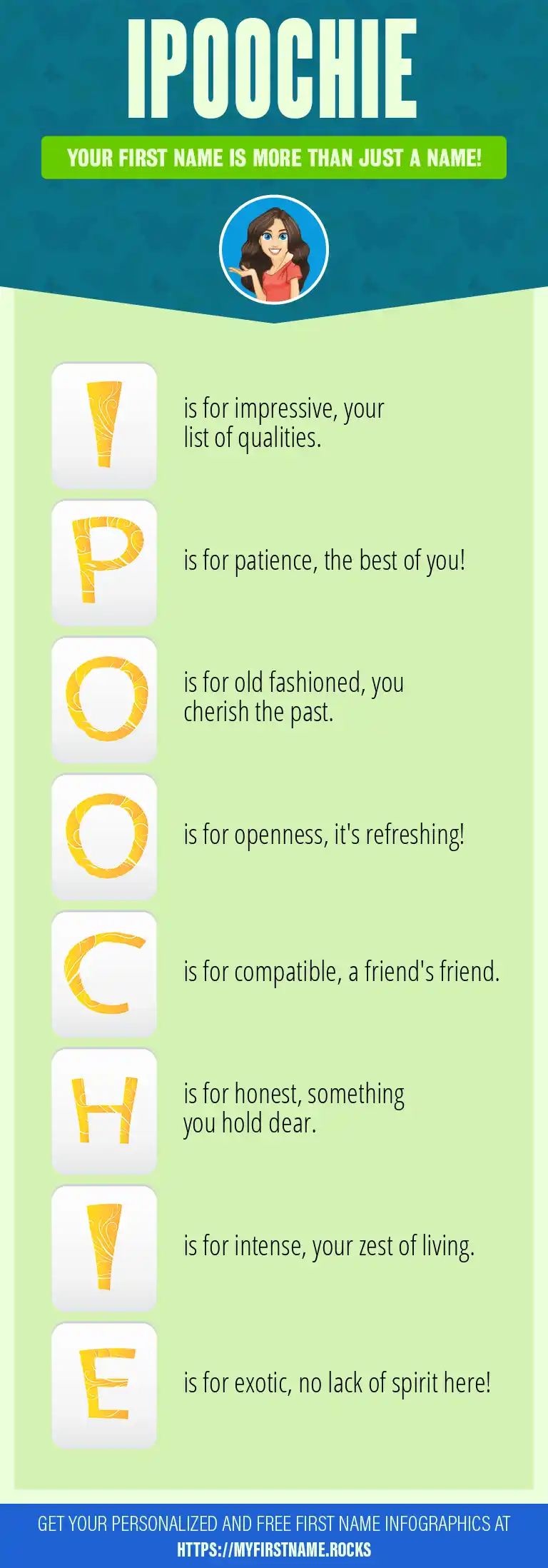 IPOOCHIE

YOUR FIRST NAME IS MORE THAN JUST A NAME!

I is for impressive, your list of qualities.

P is for patience, the best of you!

O is for old fashioned, you cherish the past.

O is for openness, it's refreshing!

C is for compatible, a friend's friend.

H is for honest, something you hold dear.

I is for intense, your zest of living.

E is for exotic, no lack of spirit here!

GET YOUR PERSONALIZED AND FREE FIRST NAME INFOGRAPHICS AT HTTPS://MYFIRSTNAME.ROCKS