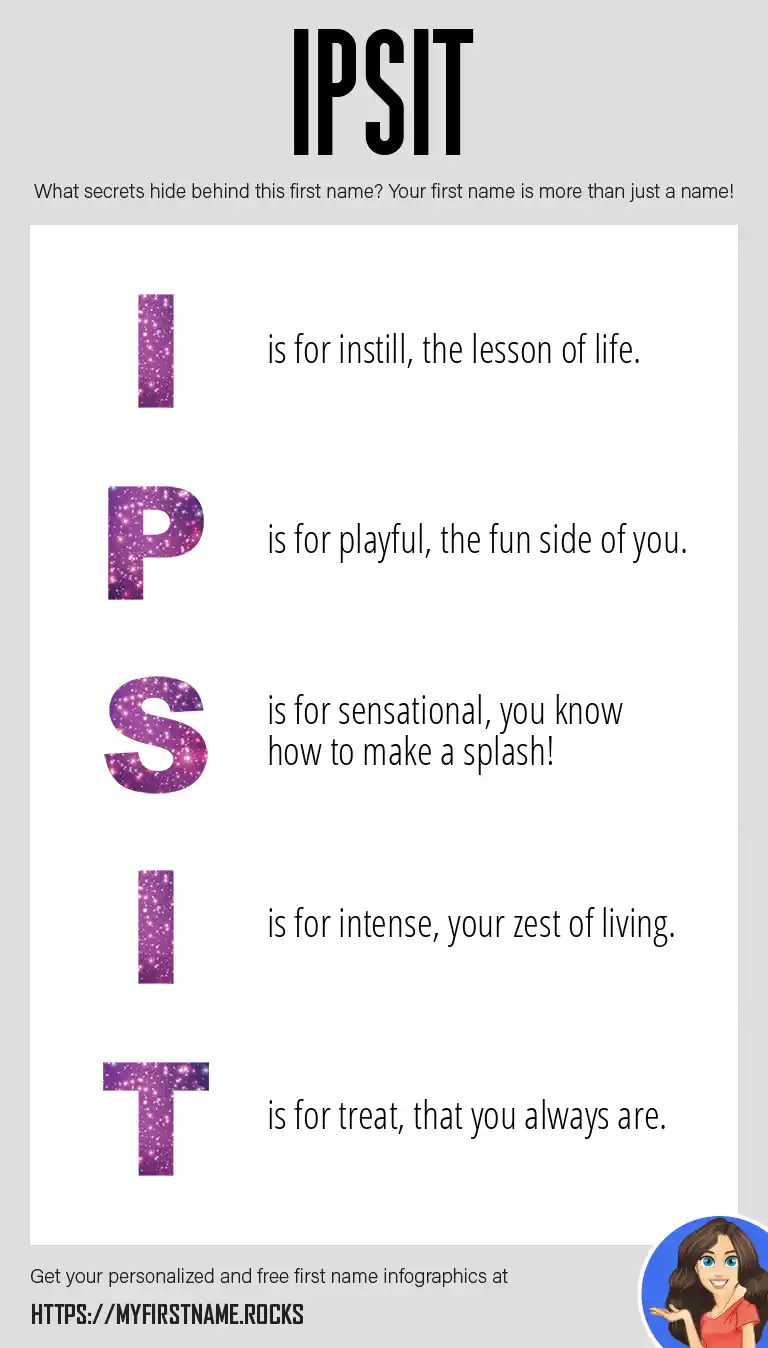 IPSIT

What secrets hide behind this first name? Your first name is more than just a name!

I is for instill, the lesson of life.

P is for playful, the fun side of you.

S is for sensational, you know how to make a splash!

I is for intense, your zest of living.

T is for treat, that you always are.

Get your personalized and free first name infographics at

HTTPS://MYFIRSTNAME.ROCKS