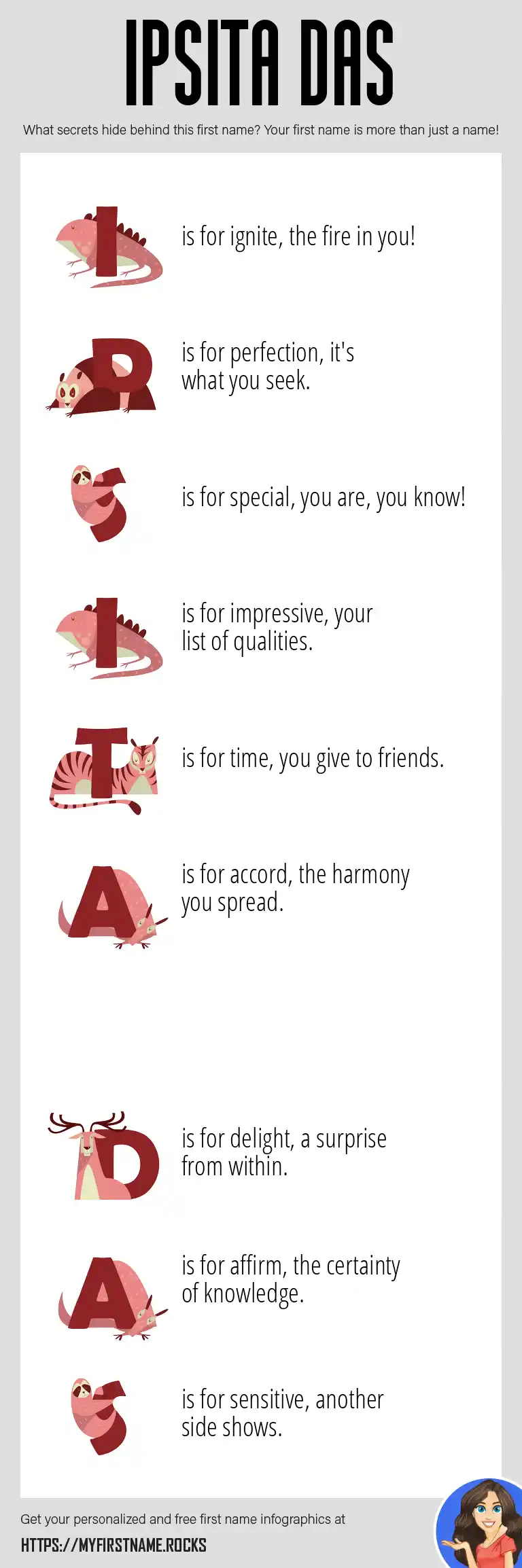 IPSITA DAS

What secrets hide behind this first name? Your first name is more than just a name!

I is for ignite, the fire in you!

P is for perfection, it's what you seek.

S is for special, you are, you know!

I is for impressive, your list of qualities.

T is for time, you give to friends.

A is for accord, the harmony you spread.

D is for delight, a surprise from within.

A is for affirm, the certainty of knowledge.

S is for sensitive, another side shows.

Get your personalized and free first name infographics at

HTTPS://MYFIRSTNAME.ROCKS