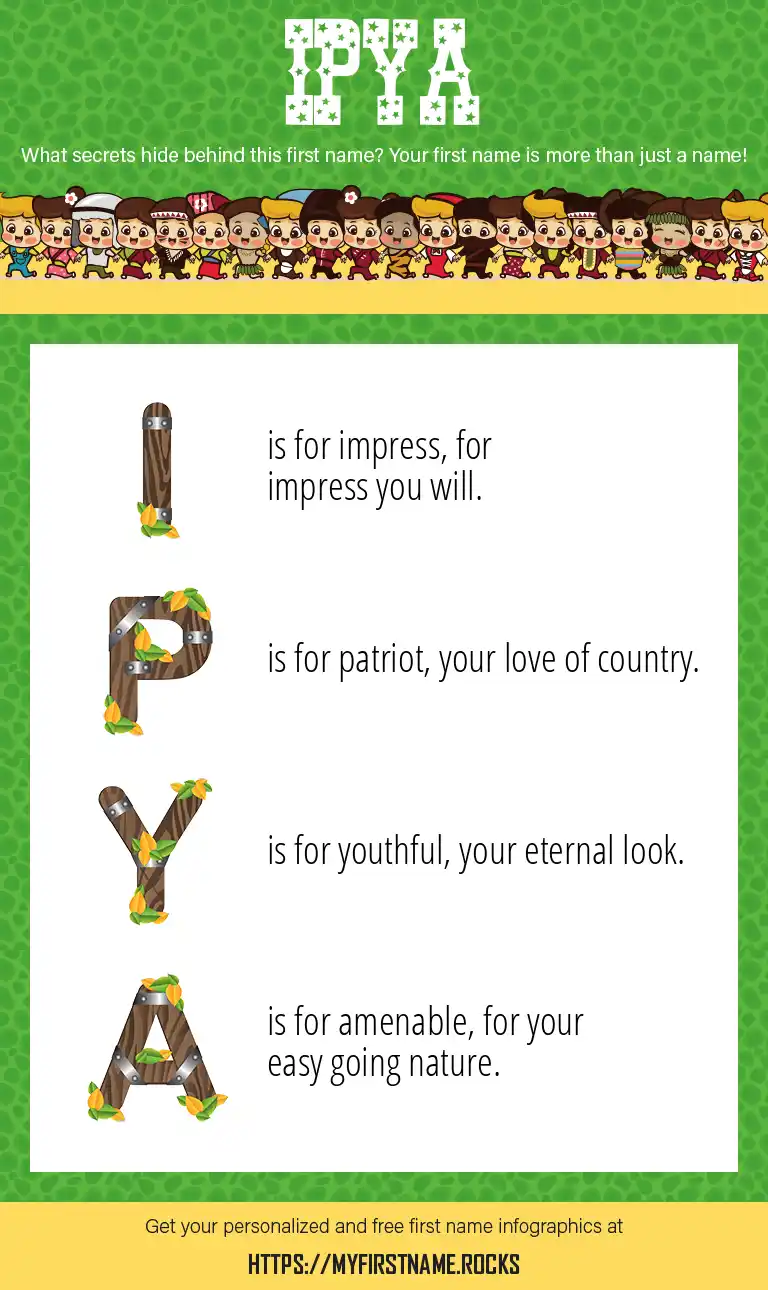 IPYA

What secrets hide behind this first name? Your first name is more than just a name!

I is for impress, for impress you will.

P is for patriot, your love of country.

Y is for youthful, your eternal look.

A is for amenable, for your easy going nature.

Get your personalized and free first name infographics at

HTTPS://MYFIRSTNAME.ROCKS