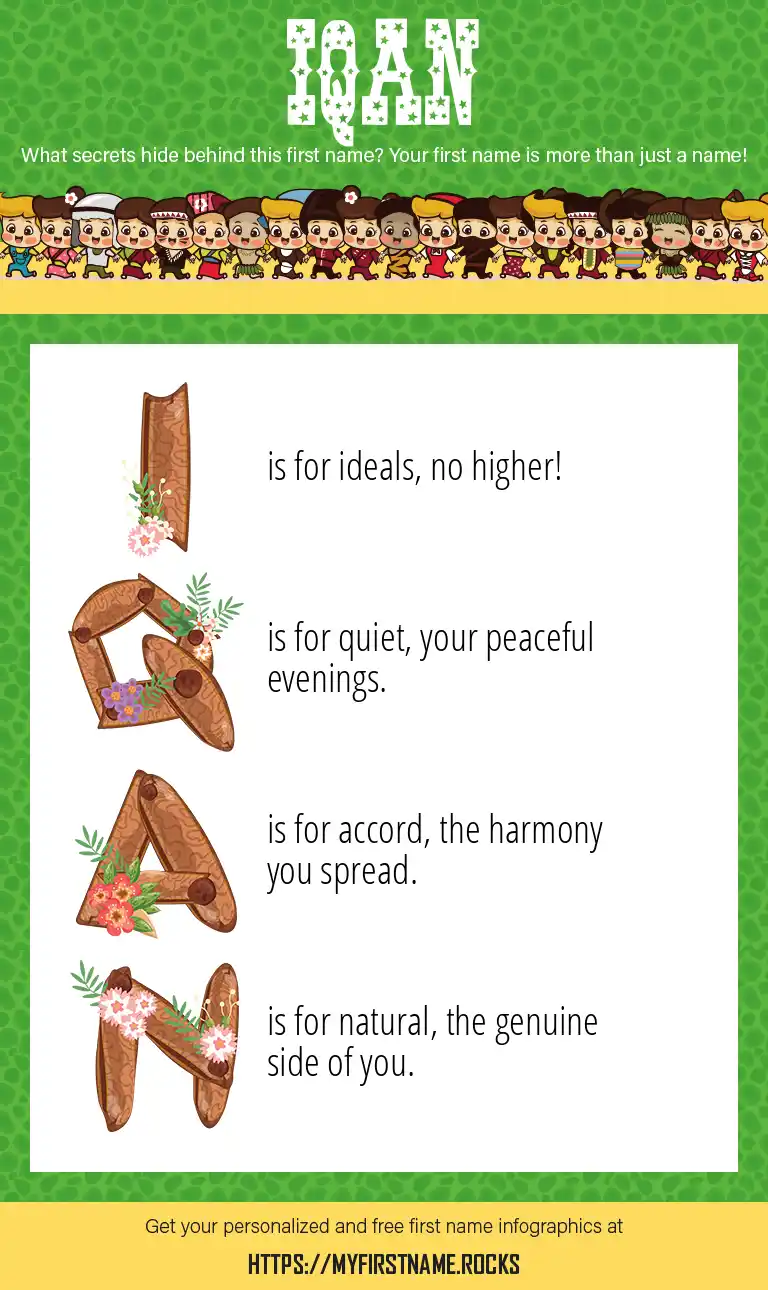 IQAN

What secrets hide behind this first name? Your first name is more than just a name!

I is for ideals, no higher!

Q is for quiet, your peaceful evenings.

A is for accord, the harmony you spread.

N is for natural, the genuine side of you.

Get your personalized and free first name infographics at

HTTPS://MYFIRSTNAME.ROCKS