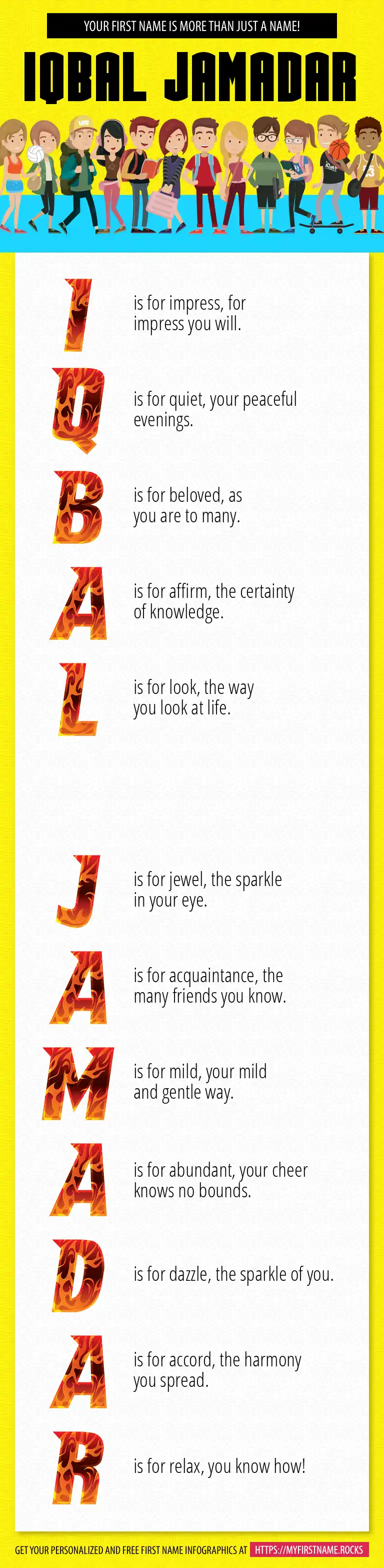 YOUR FIRST NAME IS MORE THAN JUST A NAME!

IQBAL JAMADAR

I is for impress, for impress you will.

Q is for quiet, your peaceful evenings.

B is for beloved, as you are to many.

A is for affirm, the certainty of knowledge.

L is for look, the way you look at life.

J is for jewel, the sparkle in your eye.

A is for acquaintance, the many friends you know.

M is for mild, your mild and gentle way.

A is for abundant, your cheer knows no bounds.

D is for dazzle, the sparkle of you.

A is for accord, the harmony you spread.

R is for relax, you know how!

GET YOUR PERSONALIZED AND FREE FIRST NAME INFOGRAPHICS AT HTTPS://MYFIRSTNAME.ROCKS